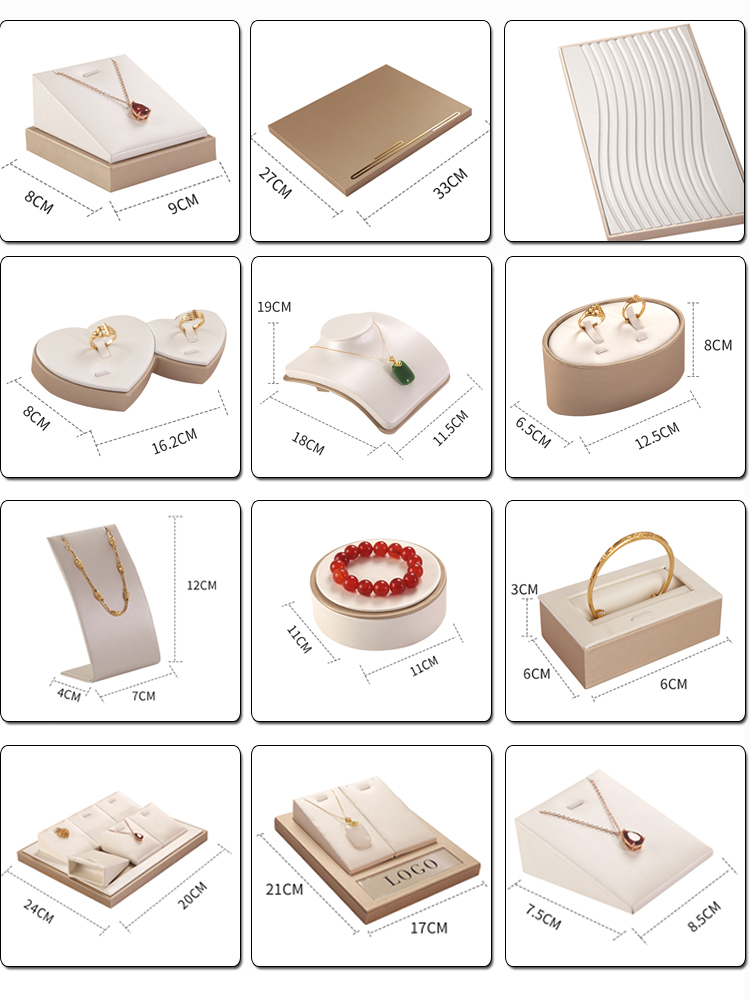 8CM
9CM

27CM
33CM

8CM
16.2CM

19CM
18CM
11.5CM

8CM
6.5CM
12.5CM

12CM
4CM
7CM

11CM
11CM

3CM
6CM
6CM

24CM
20CM

21CM
LOGO
17CM

7.5CM
8.5CM