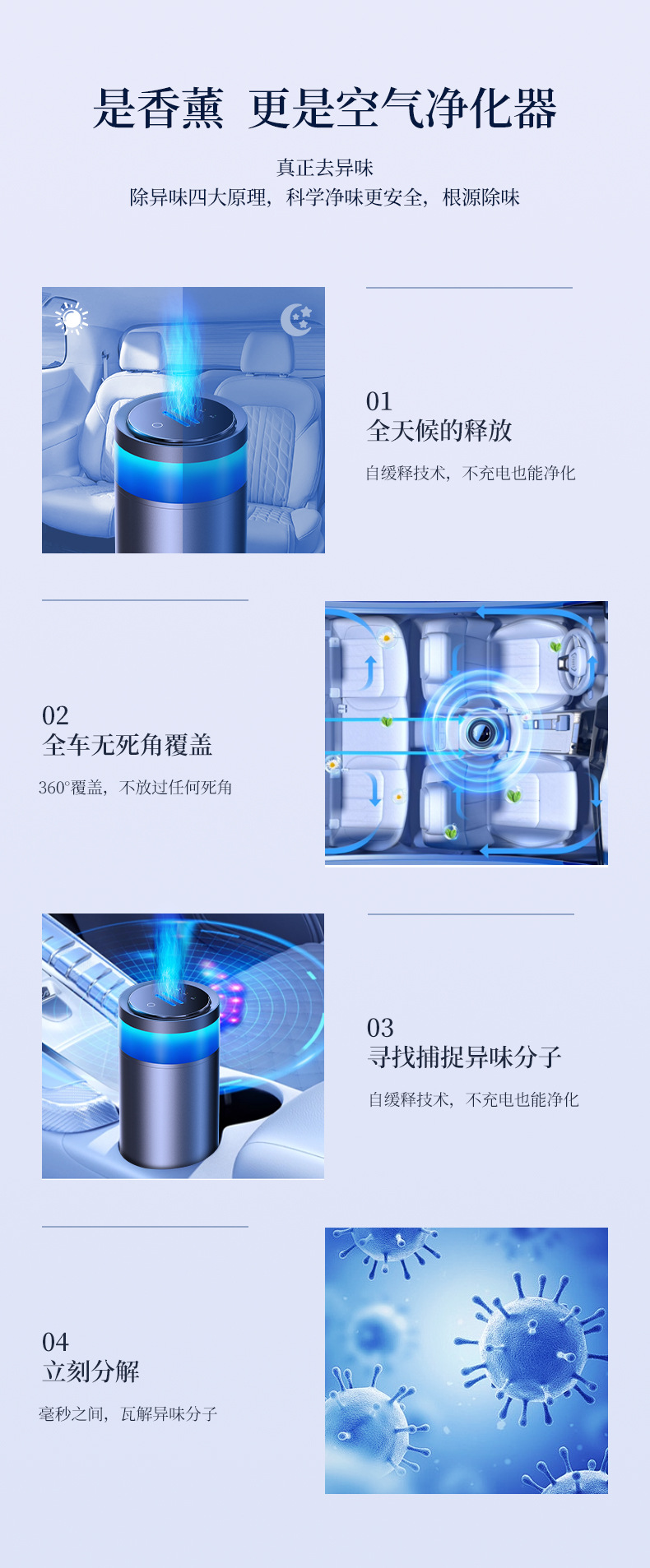 是香薰 更是空气净化器

真正去异味
除异味四大原理，科学净味更安全，根源除味

01
全天候的释放

自缓释技术，不充电也能净化

02
全车无死角覆盖

360°覆盖，不放过任何死角

03
寻找捕捉异味分子

自缓释技术，不充电也能净化

04
立刻分解

毫秒之间，瓦解异味分子