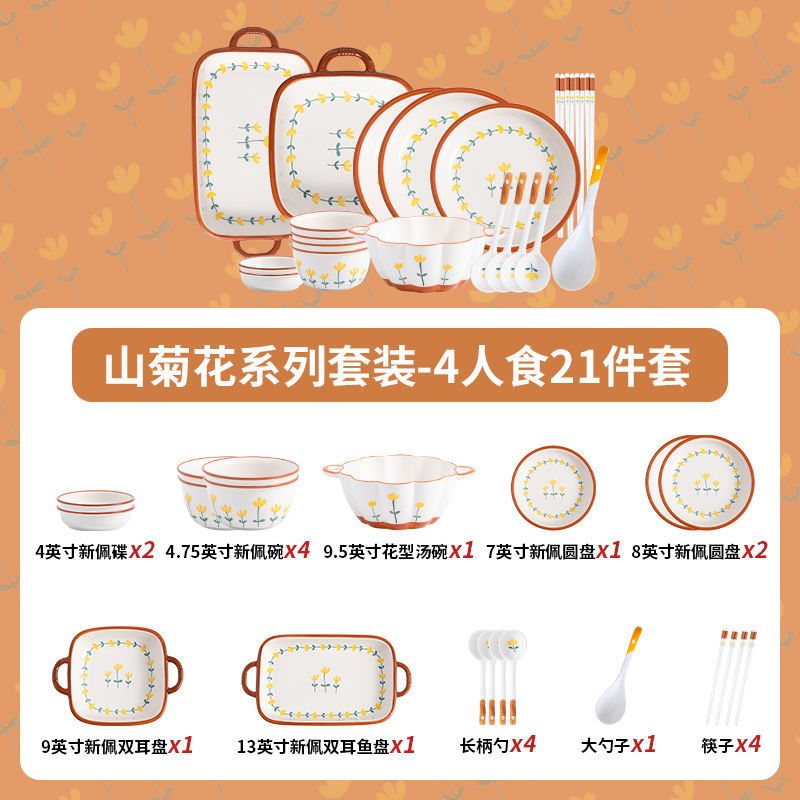 山菊花系列套装-4人食21件套

4英寸新佩碟x2
4.75英寸新佩碗x4
9.5英寸花型汤碗x1
7英寸新佩圆盘x1
8英寸新佩圆盘x2

9英寸新佩双耳盘x1
13英寸新佩双耳鱼盘x1
长柄勺x4
大勺子x1
筷子x4