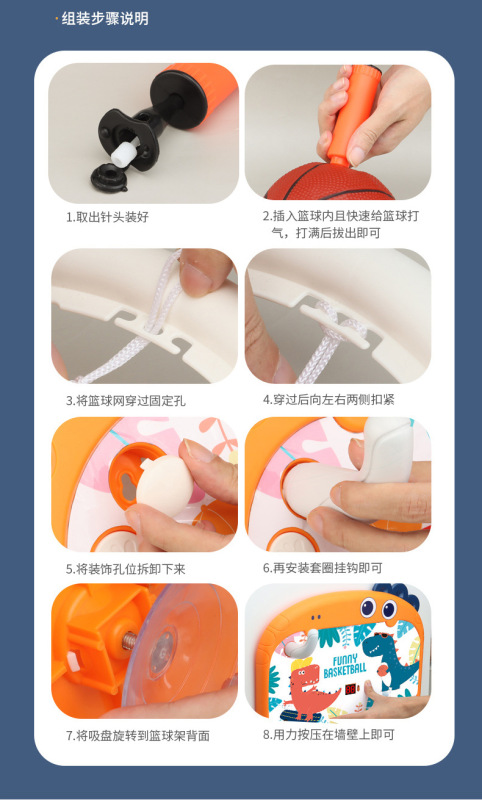 · 组装步骤说明

1.取出针头装好

2.插入篮球内且快速给篮球打气，打满后拔出即可

3.将篮球网穿过固定孔

4.穿过后向左右两侧扣紧

5.将装饰孔位拆卸下来

6.再安装套圈挂钩即可

7.将吸盘旋转到篮球架背面

FUNNY BASKETBALL

8.用力按压在墙壁上即可