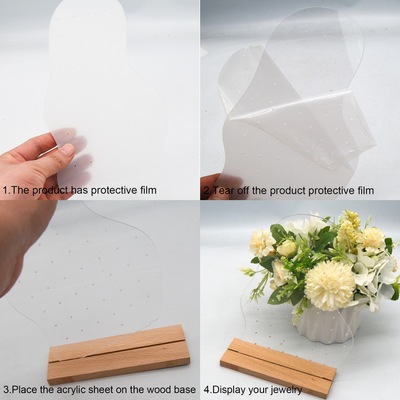 1.The product has protective film

2.Tear off the product protective film

3.Place the acrylic sheet on the wood base

4.Display your jewelry