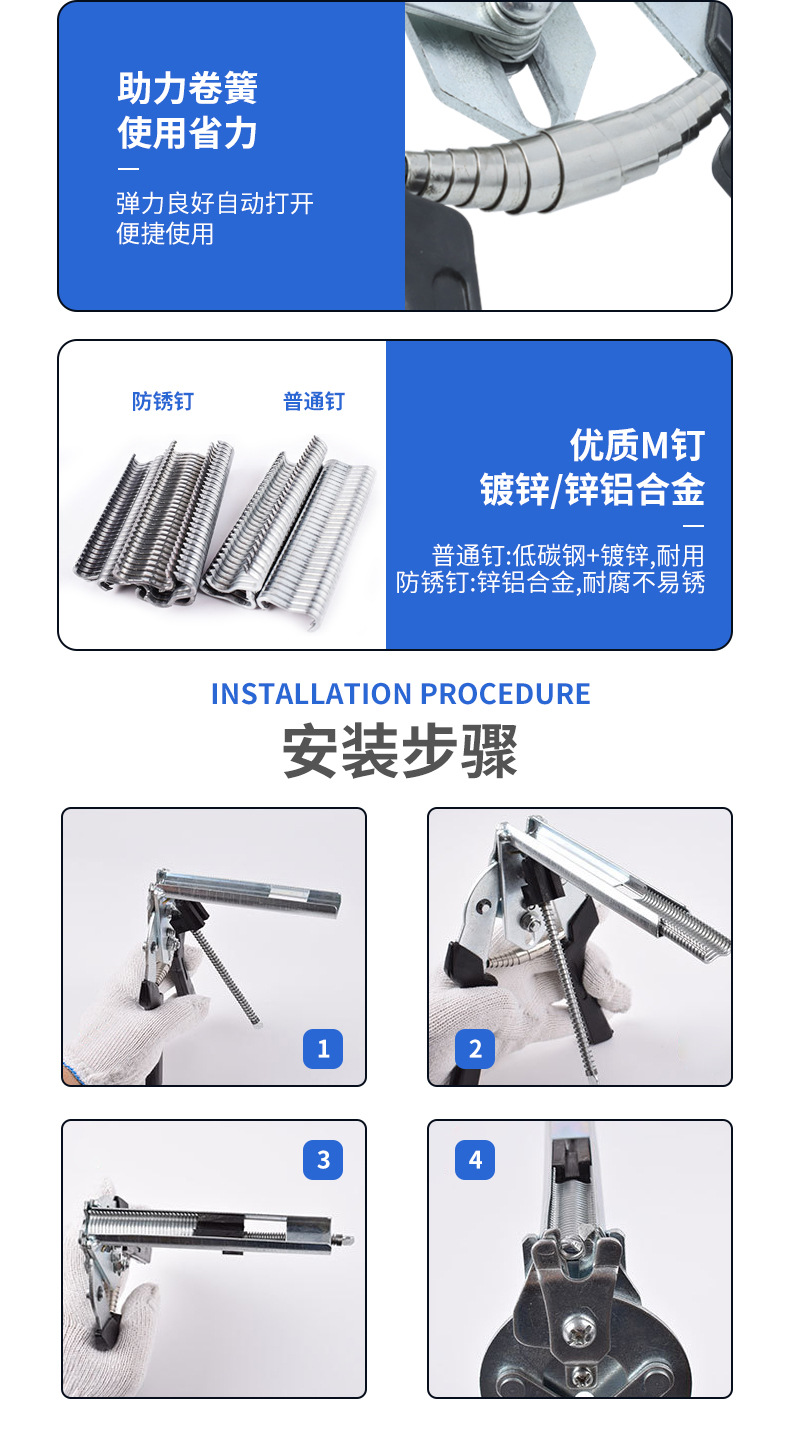 助力卷簧
使用省力

弹力良好自动打开
便捷使用

防锈钉 普通钉

优质M钉
镀锌/锌铝合金

普通钉:低碳钢+镀锌,耐用
防锈钉:锌铝合金,耐腐不易锈

INSTALLATION PROCEDURE
安装步骤

1

2

3

4