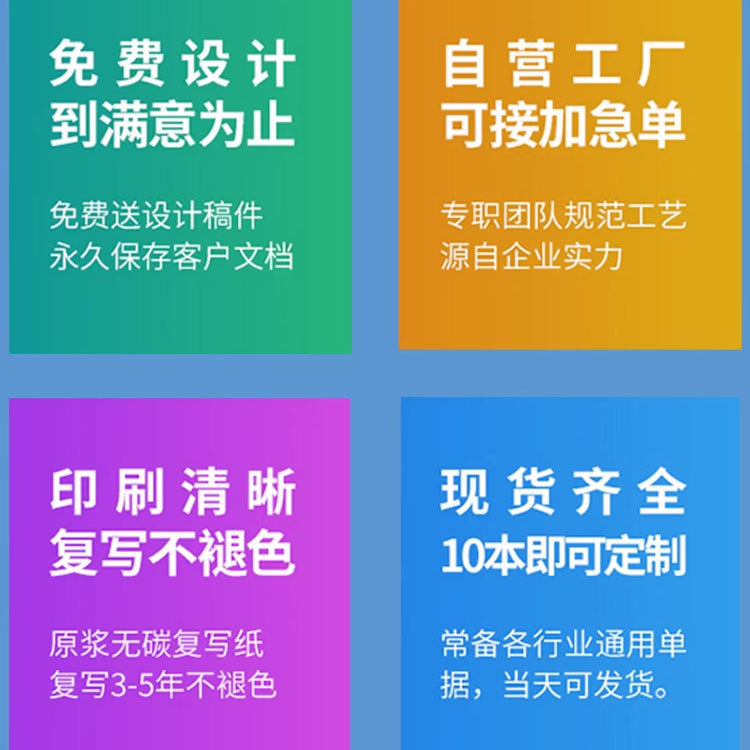 免费设计
到满意为止

免费送设计稿件
永久保存客户文档

自营工厂
可接加急单

专职团队规范工艺
源自企业实力

印刷清晰
复写不褪色

原浆无碳复写纸
复写3-5年不褪色

现货齐全
10本即可定制

常备各行业通用单据，当天可发货。