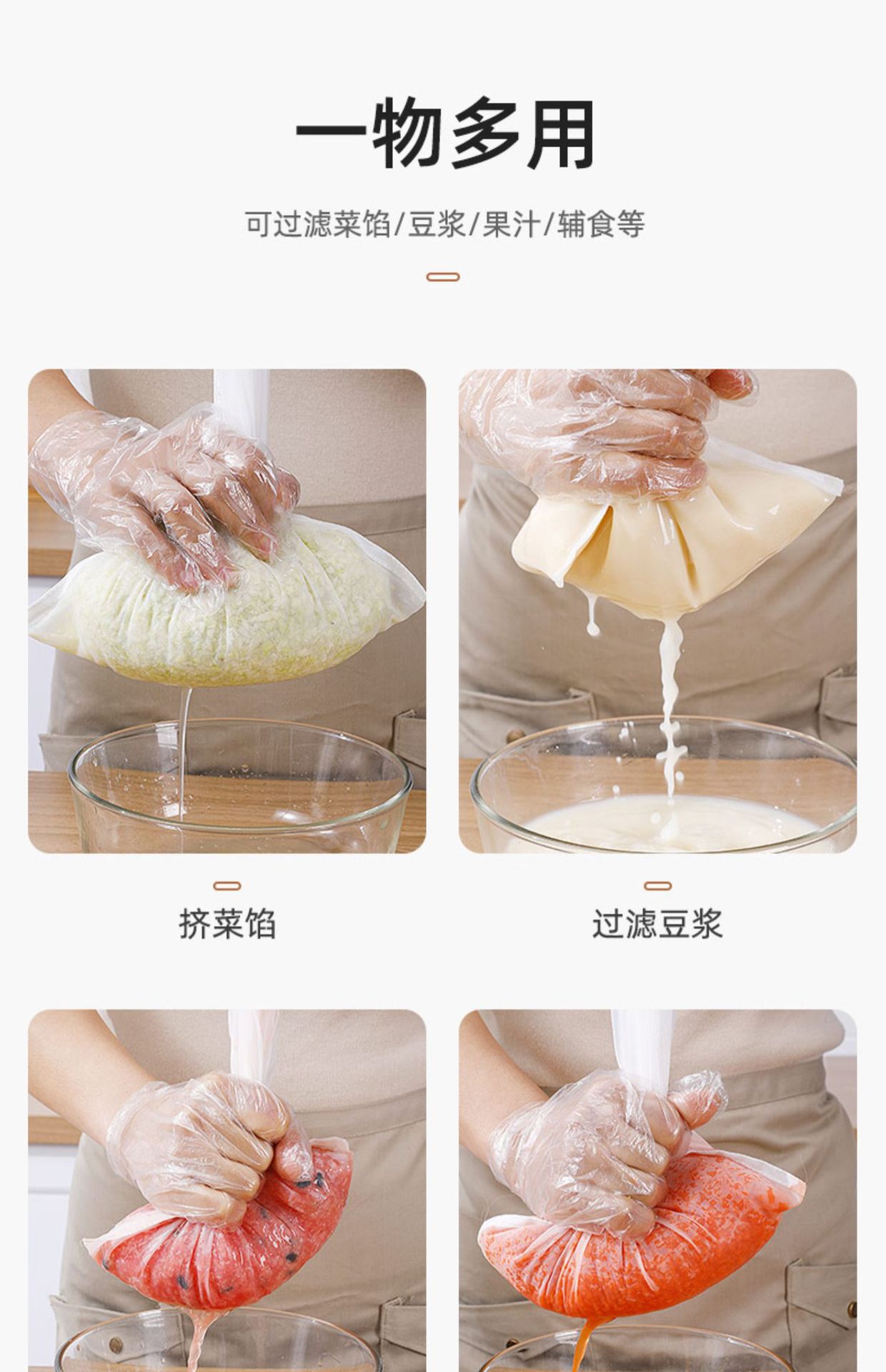 一物多用

可过滤菜馅/豆浆/果汁/辅食等

挤菜馅

过滤豆浆