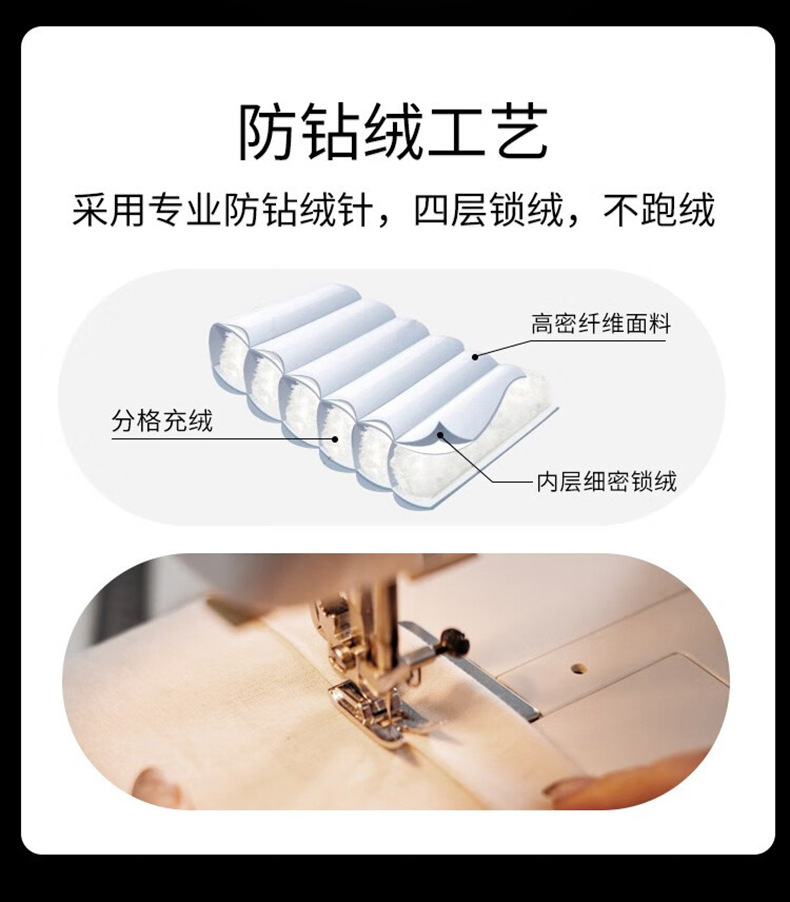 防钻绒工艺

采用专业防钻绒针，四层锁绒，不跑绒

高密纤维面料

分格充绒

内层细密锁绒