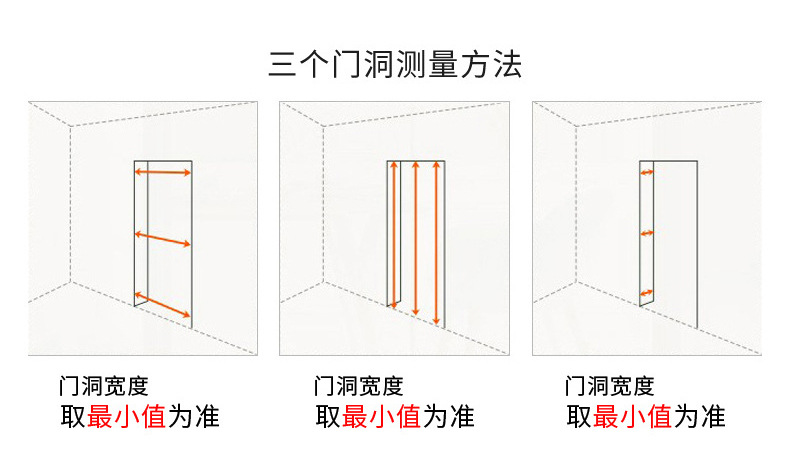 三个门洞测量方法

门洞宽度
取最小值为准

门洞宽度
取最小值为准

门洞宽度
取最小值为准