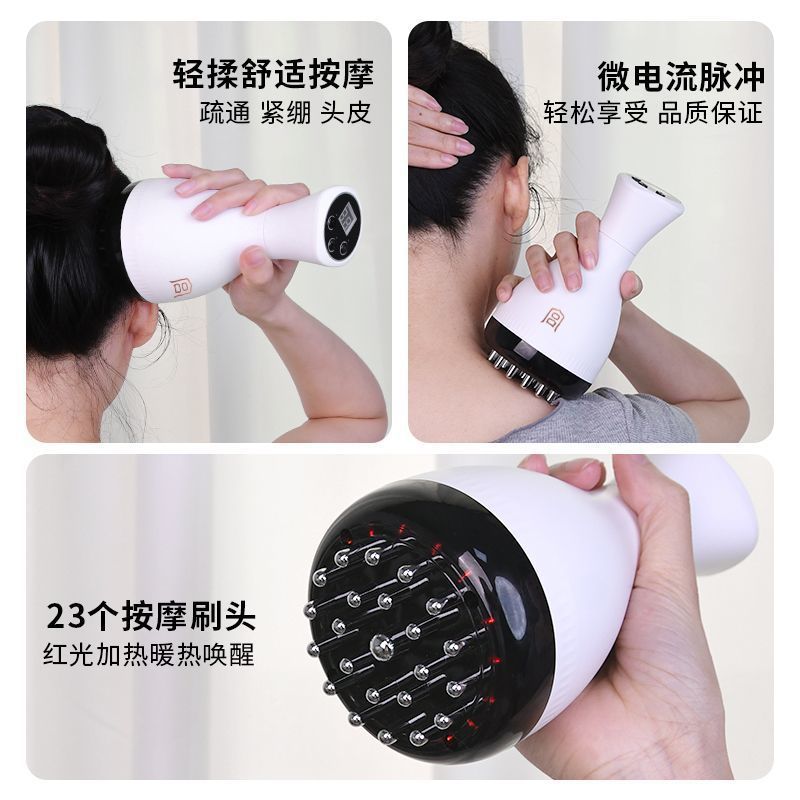 轻揉舒适按摩
疏通 紧绷 头皮

微电流脉冲
轻松享受 品质保证

23个按摩刷头
红光加热暖热唤醒