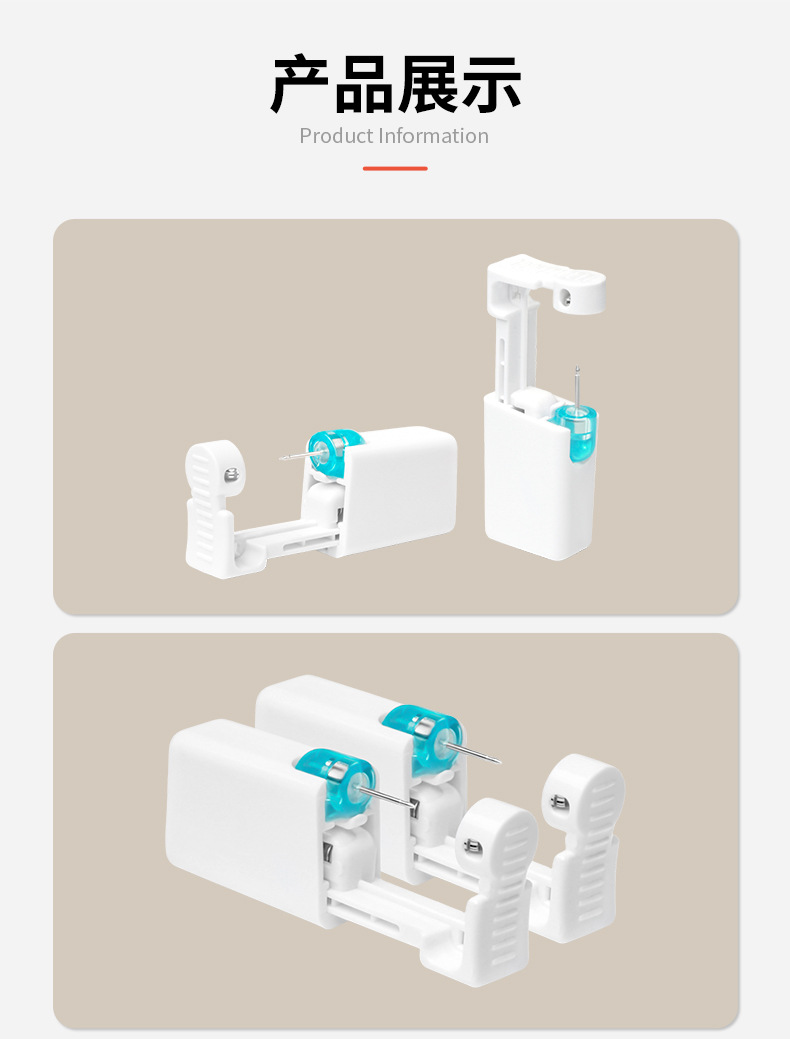 产品展示
Product Information