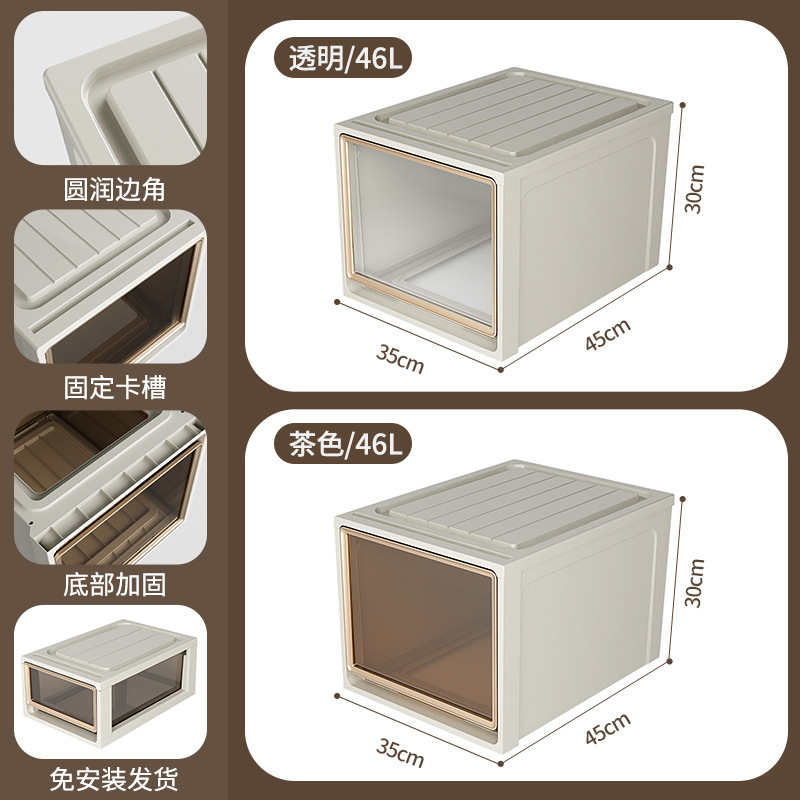 圆润边角

固定卡槽

底部加固

免安装发货

透明/46L

30cm

35cm

45cm

茶色/46L

30cm

35cm

45cm