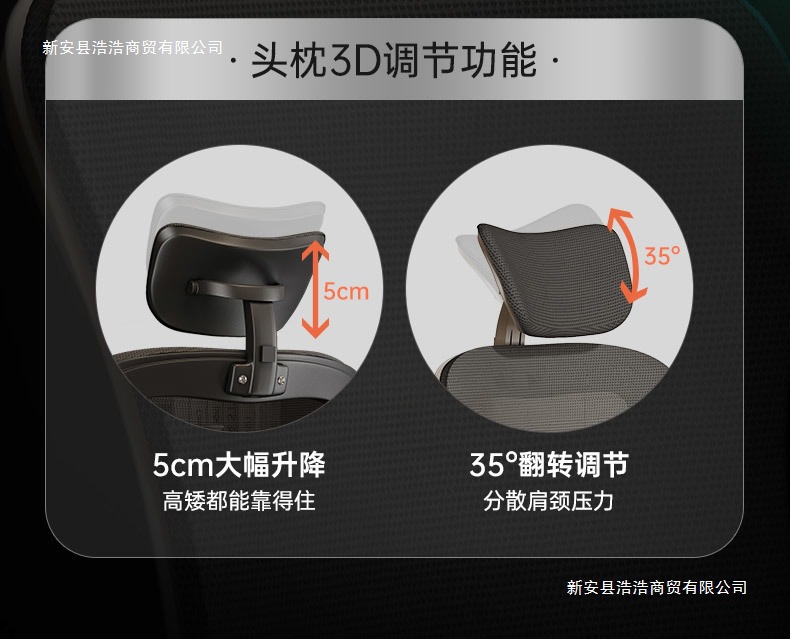 新安县浩浩商贸有限公司

· 头枕3D调节功能 ·

5cm

35°

5cm大幅升降
高矮都能靠得住

35°翻转调节
分散肩颈压力

新安县浩浩商贸有限公司