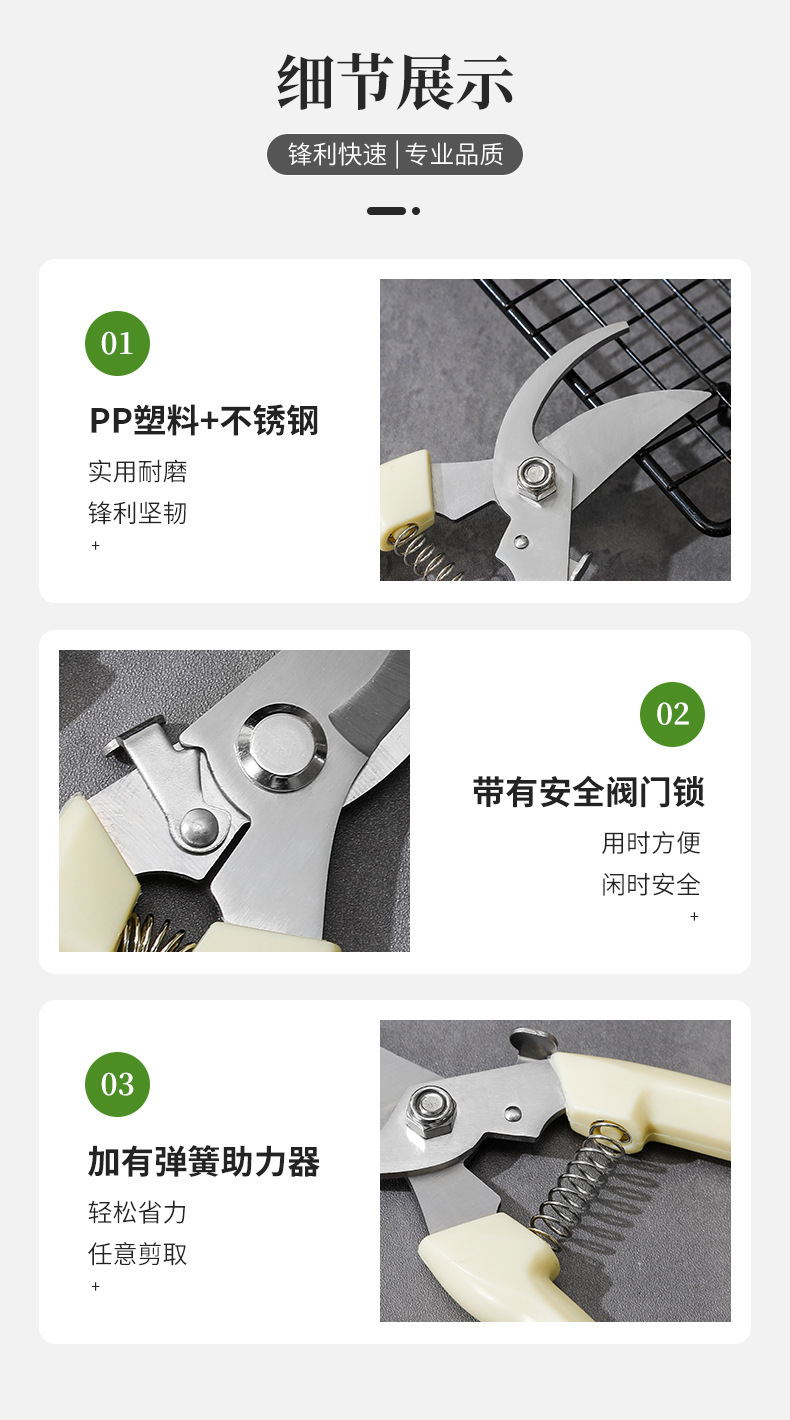 细节展示

锋利快速 | 专业品质

01

PP塑料+不锈钢

实用耐磨

锋利坚韧

+

02

带有安全阀门锁

用时方便

闲时安全

+

03

加有弹簧助力器

轻松省力

任意剪取

+