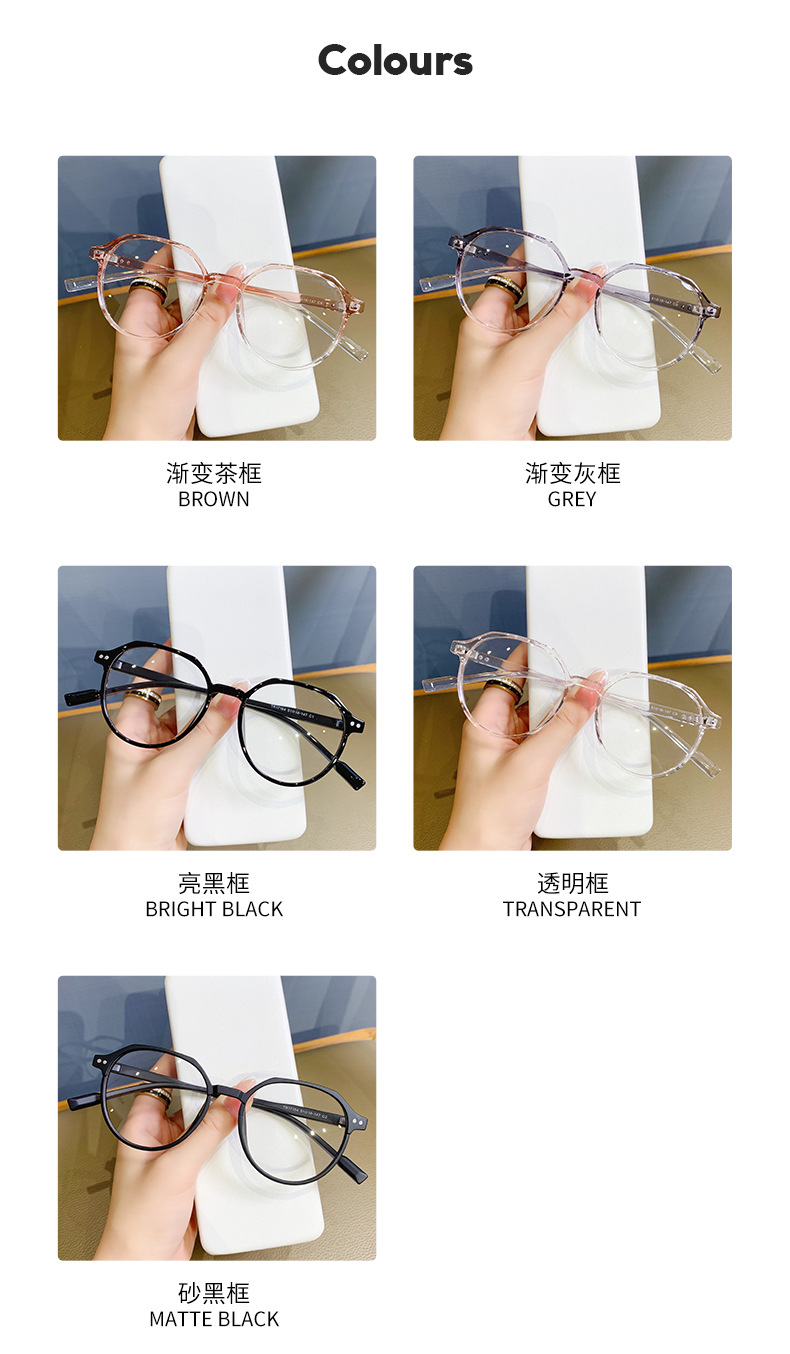 Colours

渐变茶框
BROWN

渐变灰框
GREY

亮黑框
BRIGHT BLACK

透明框
TRANSPARENT

砂黑框
MATTE BLACK