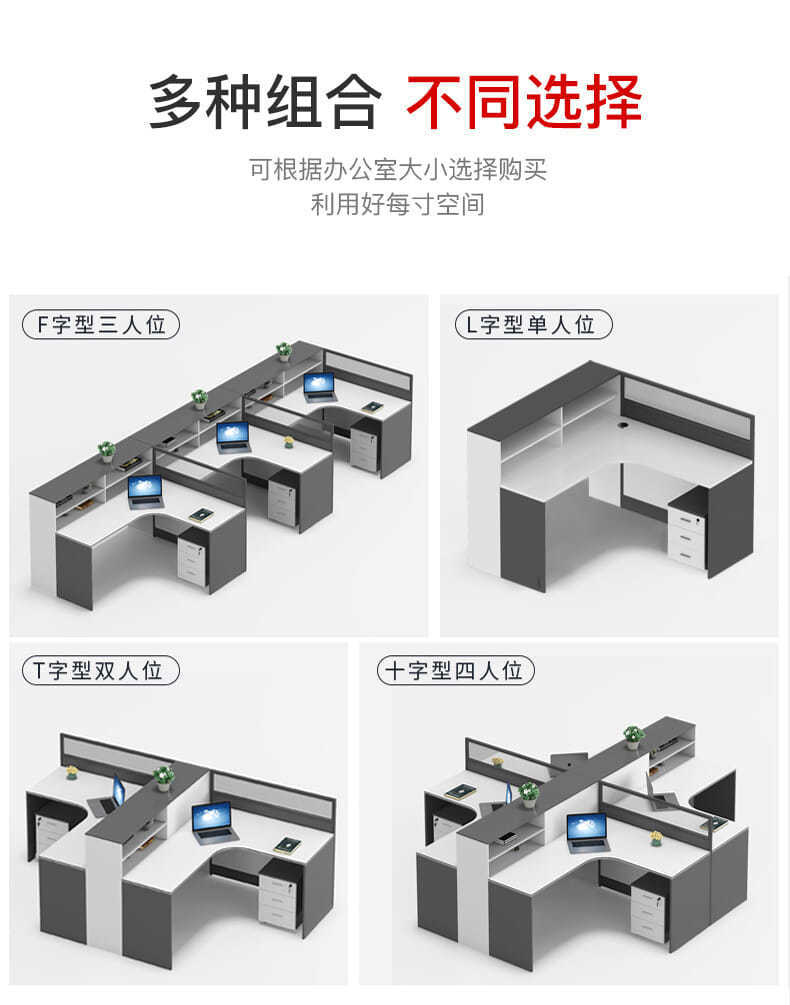 多种组合 不同选择

可根据办公室大小选择购买
利用好每寸空间

F字型三人位

L字型单人位

T字型双人位

十字型四人位