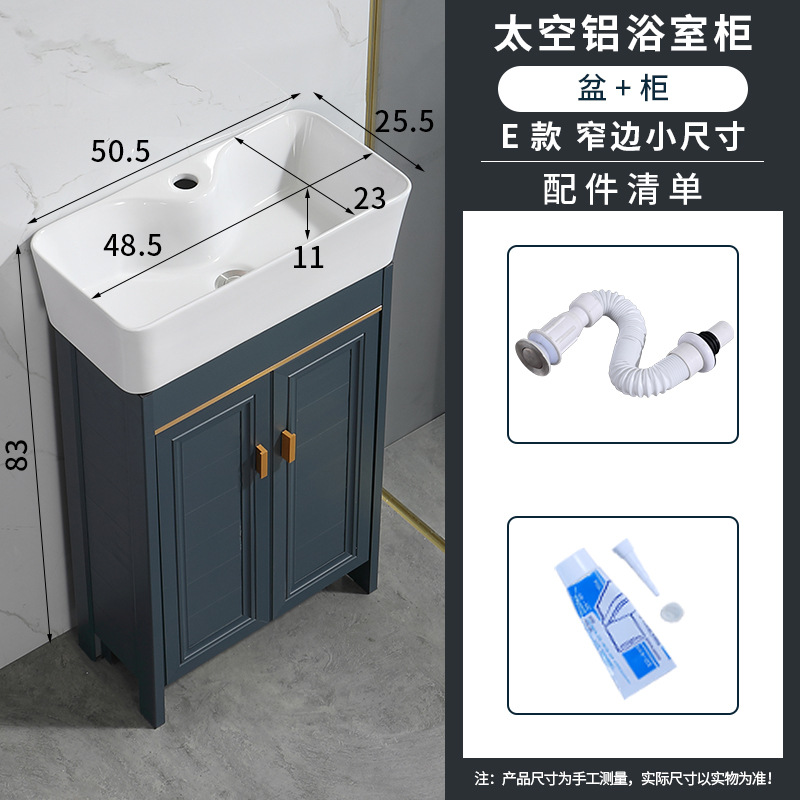 50.5

25.5

23

48.5

11

83

太空铝浴室柜

盆+柜

E款 窄边小尺寸

配件清单

注：产品尺寸为手工测量，实际尺寸以实物为准！