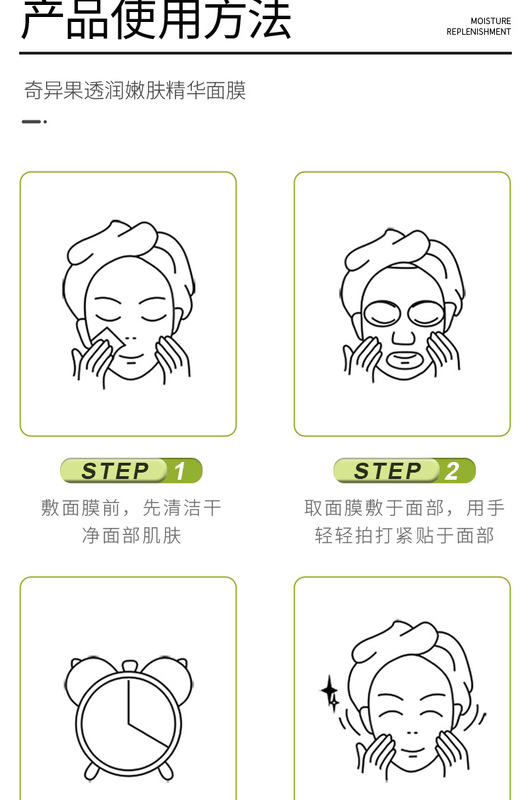 产品使用方法

MOISTURE
REPLENISHMENT

奇异果透润嫩肤精华面膜

STEP 1

敷面膜前，先清洁干净面部肌肤

STEP 2

取面膜敷于面部，用手轻轻拍打紧贴于面部