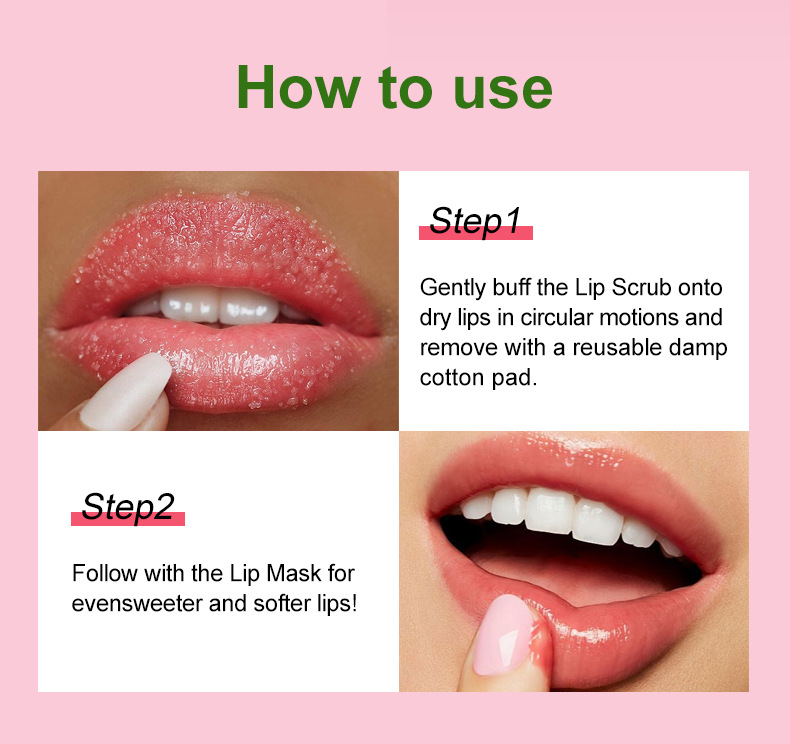 How to use

Step1

Gently buff the Lip Scrub onto dry lips in circular motions and remove with a reusable damp cotton pad.

Step2

Follow with the Lip Mask for evensweeter and softer lips!