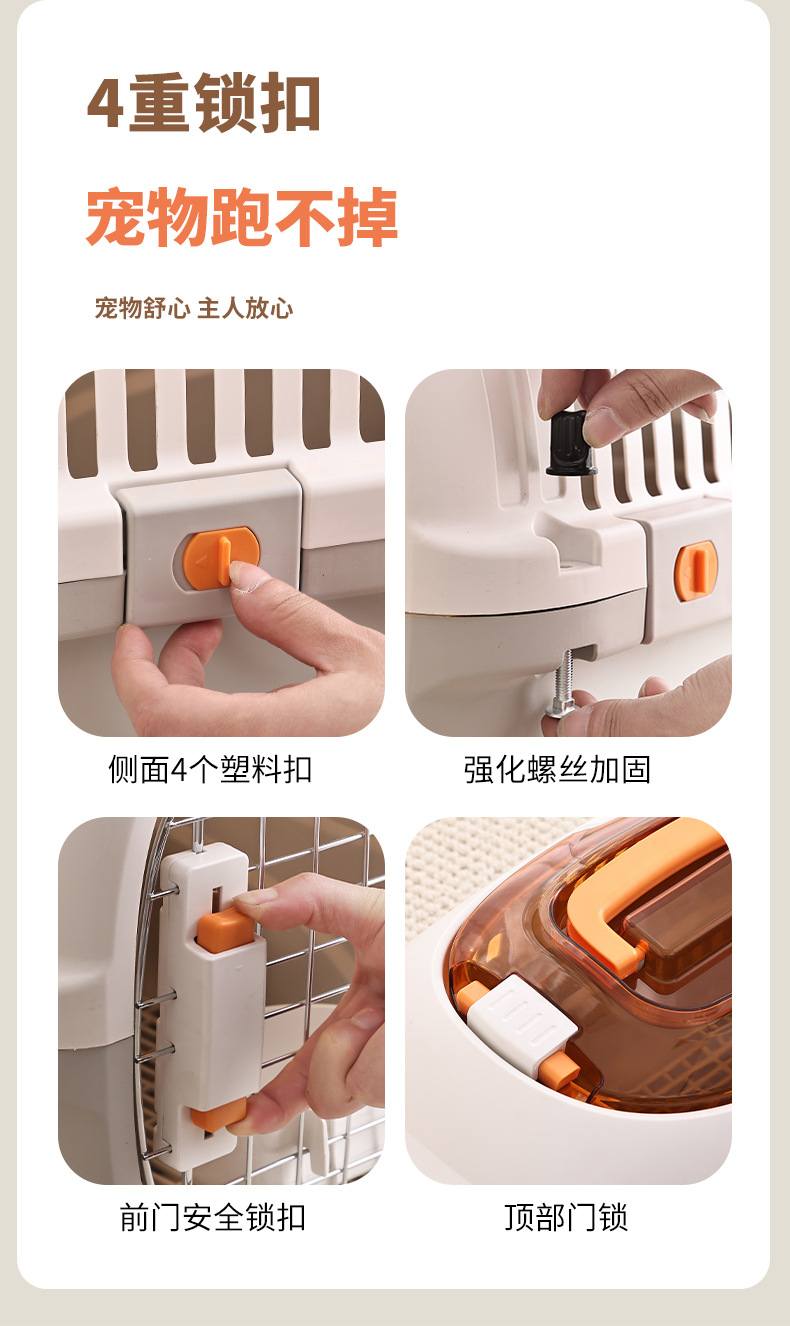 4重锁扣

宠物跑不掉

宠物舒心 主人放心

侧面4个塑料扣

强化螺丝加固

前门安全锁扣

顶部门锁