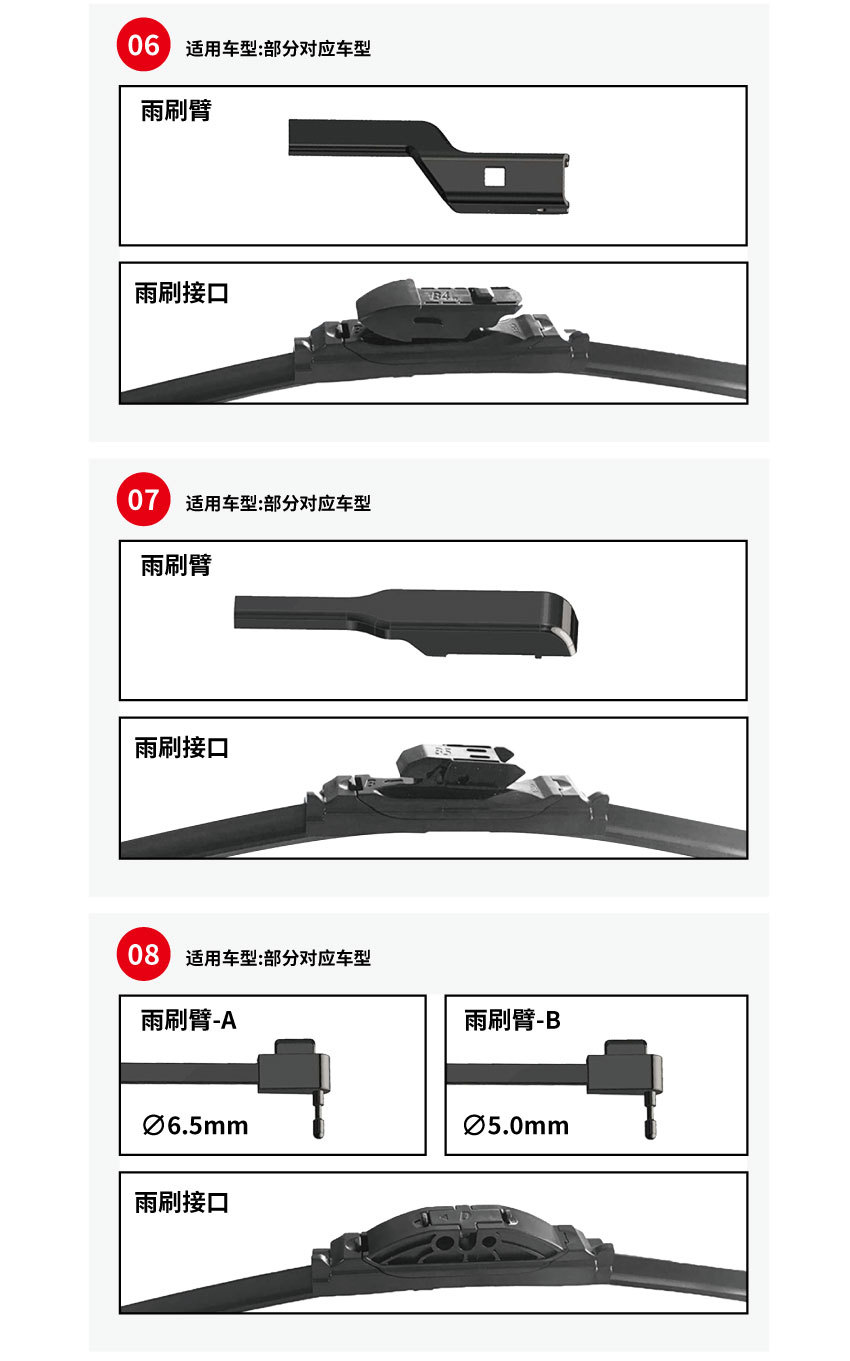 06 适用车型:部分对应车型

雨刷臂

雨刷接口

07 适用车型:部分对应车型

雨刷臂

雨刷接口

08 适用车型:部分对应车型

雨刷臂-A

∅6.5mm

雨刷臂-B

∅5.0mm

雨刷接口