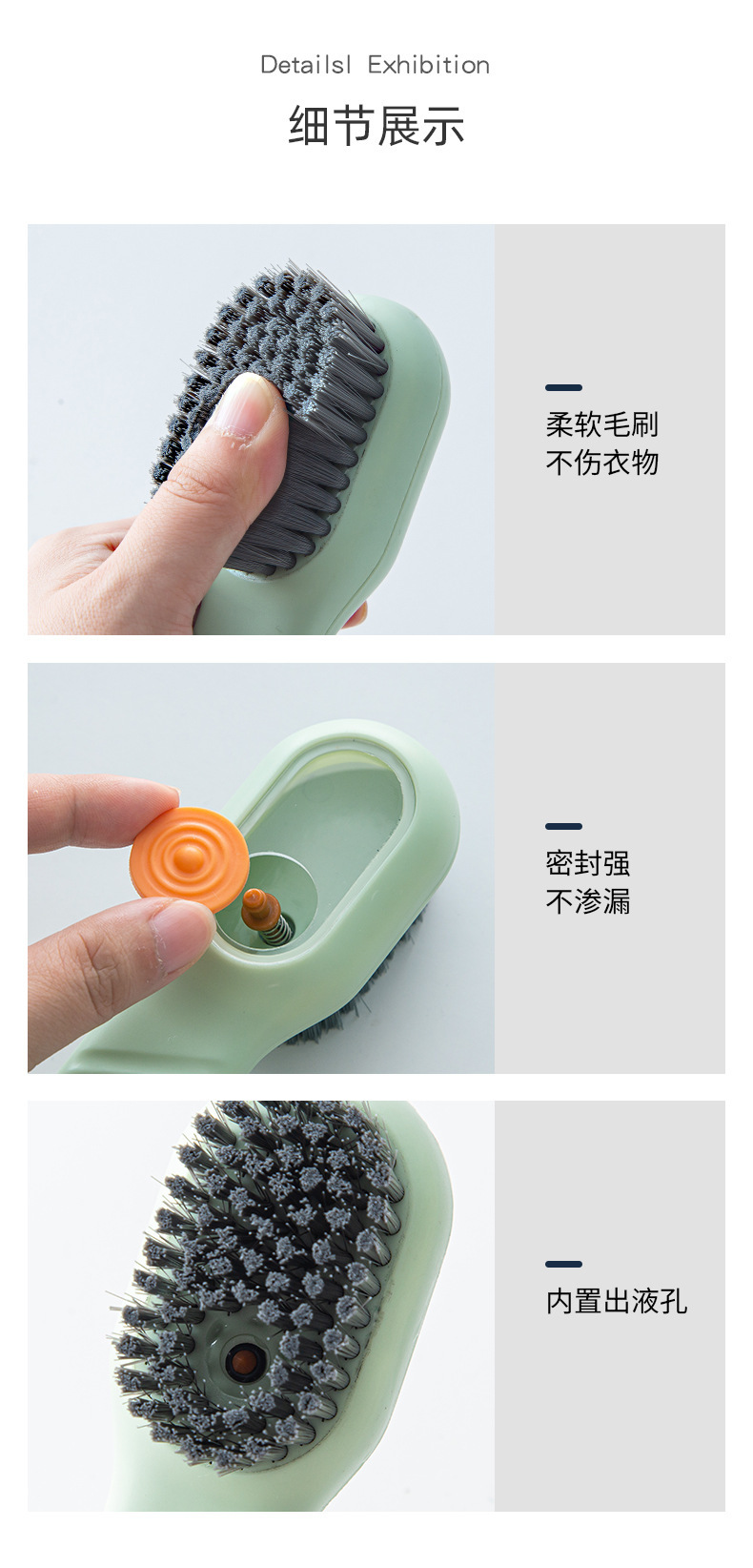 Detailsl Exhibition

细节展示

柔软毛刷
不伤衣物

密封强
不渗漏

内置出液孔