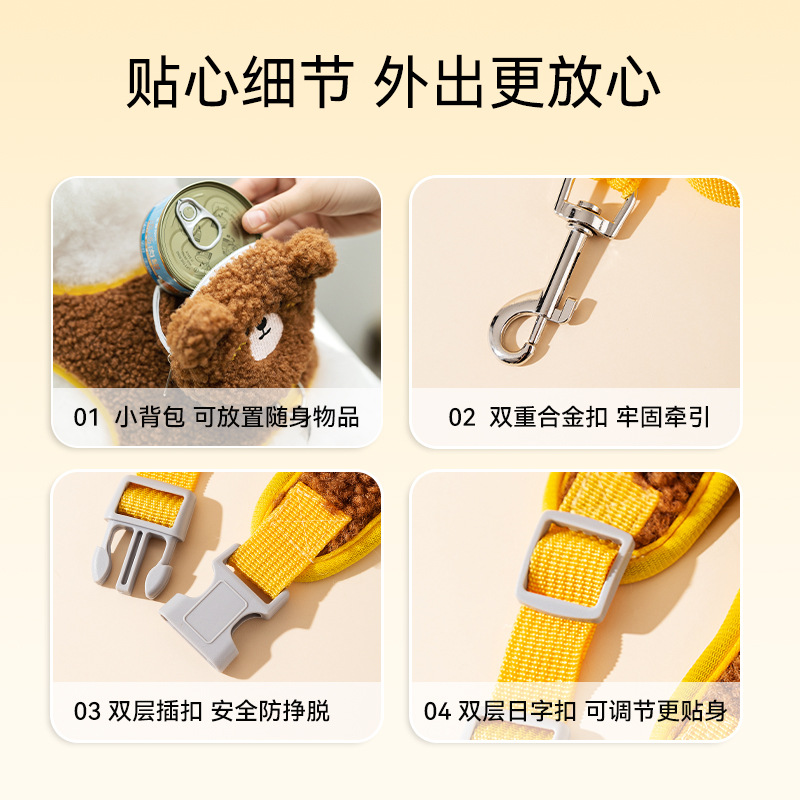 贴心细节 外出更放心

01 小背包 可放置随身物品

02 双重合金扣 牢固牵引

03 双层插扣 安全防挣脱

04 双层日字扣 可调节更贴身