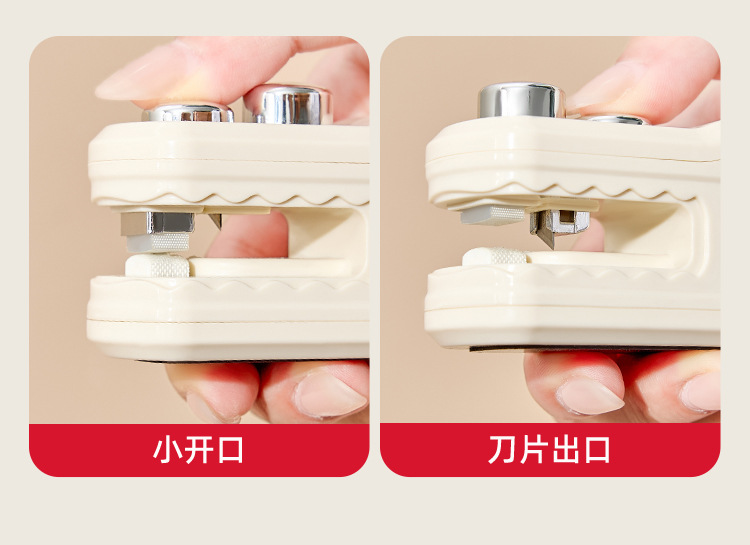 小开口

刀片出口