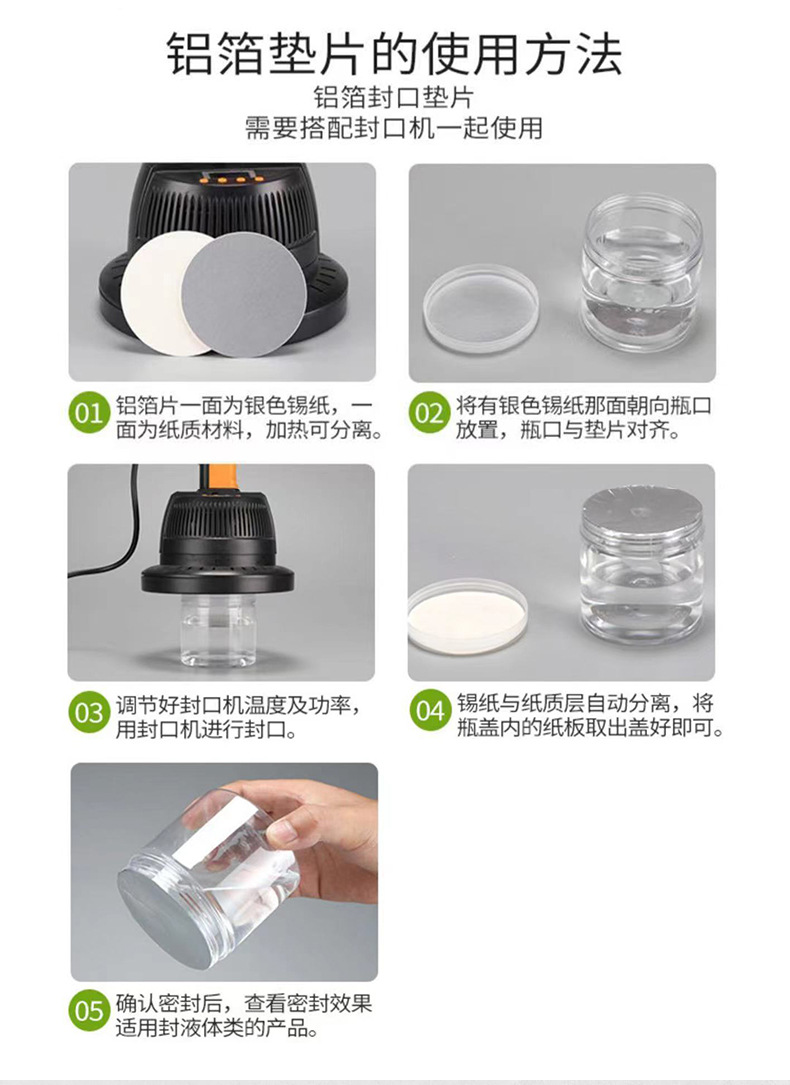 铝箔垫片的使用方法
铝箔封口垫片
需要搭配封口机一起使用

01 铝箔片一面为银色锡纸，一面为纸质材料，加热可分离。

02 将有银色锡纸那面朝向瓶口放置，瓶口与垫片对齐。

03 调节好封口机温度及功率，用封口机进行封口。

04 锡纸与纸质层自动分离，将瓶盖内的纸板取出盖好即可。

05 确认密封后，查看密封效果适用封液体类的产品。