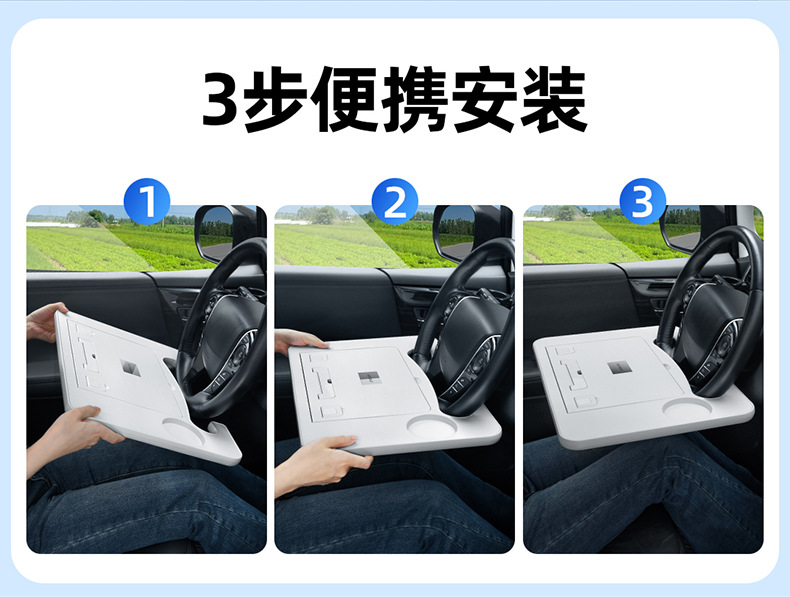 3步便携安装

1

2

3