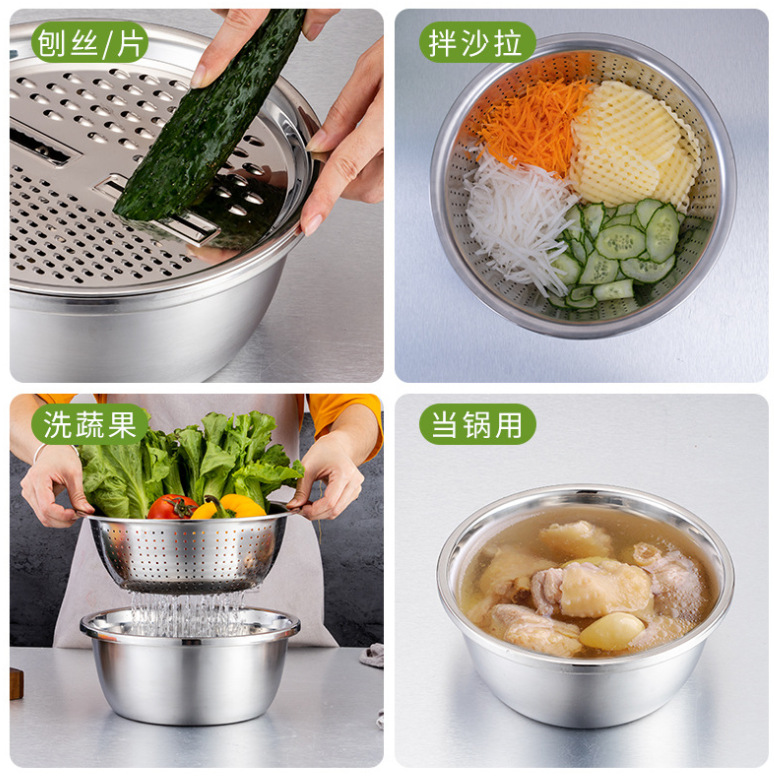 刨丝/片

拌沙拉

洗蔬果

当锅用