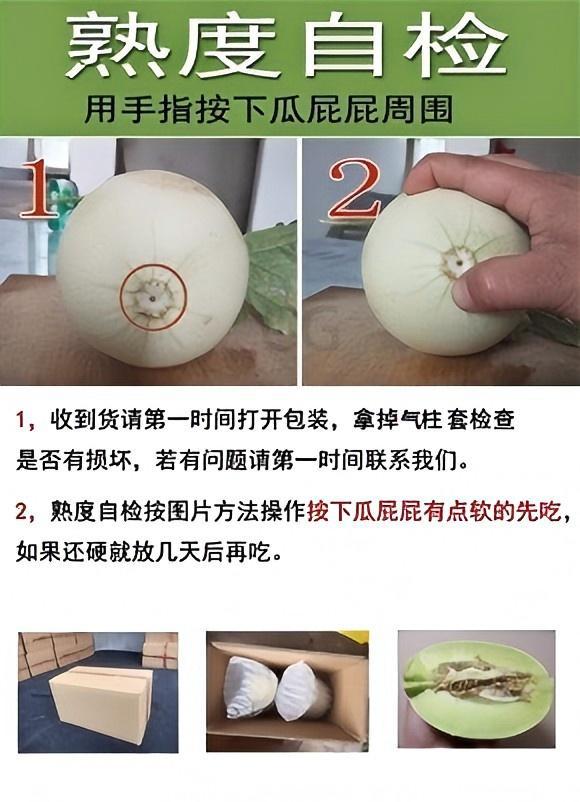 熟度自检

用手指按下瓜屁屁周围

1

2

1，收到货请第一时间打开包装，拿掉气柱 套检查是否有损坏，若有问题请第一时间联系我们。

2，熟度自检按图片方法操作按下瓜屁屁有点软的先吃，如果还硬就放几天后再吃。