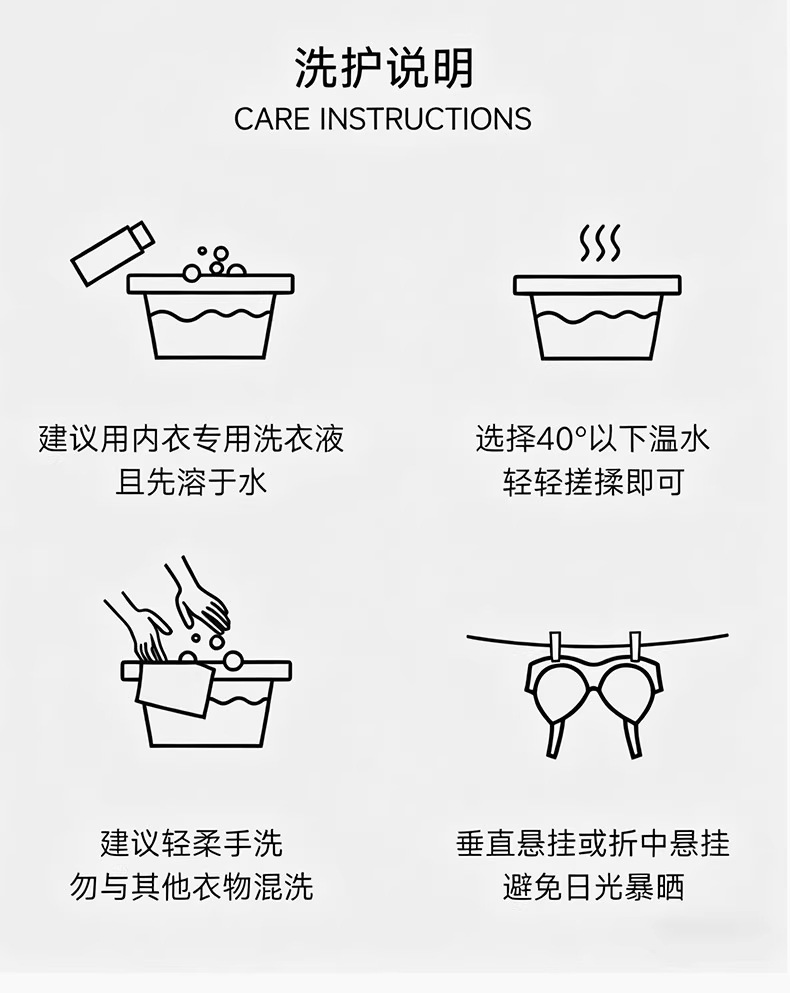 洗护说明
CARE INSTRUCTIONS

建议用内衣专用洗衣液
且先溶于水

选择40°以下温水
轻轻搓揉即可

建议轻柔手洗
勿与其他衣物混洗

垂直悬挂或折中悬挂
避免日光暴晒