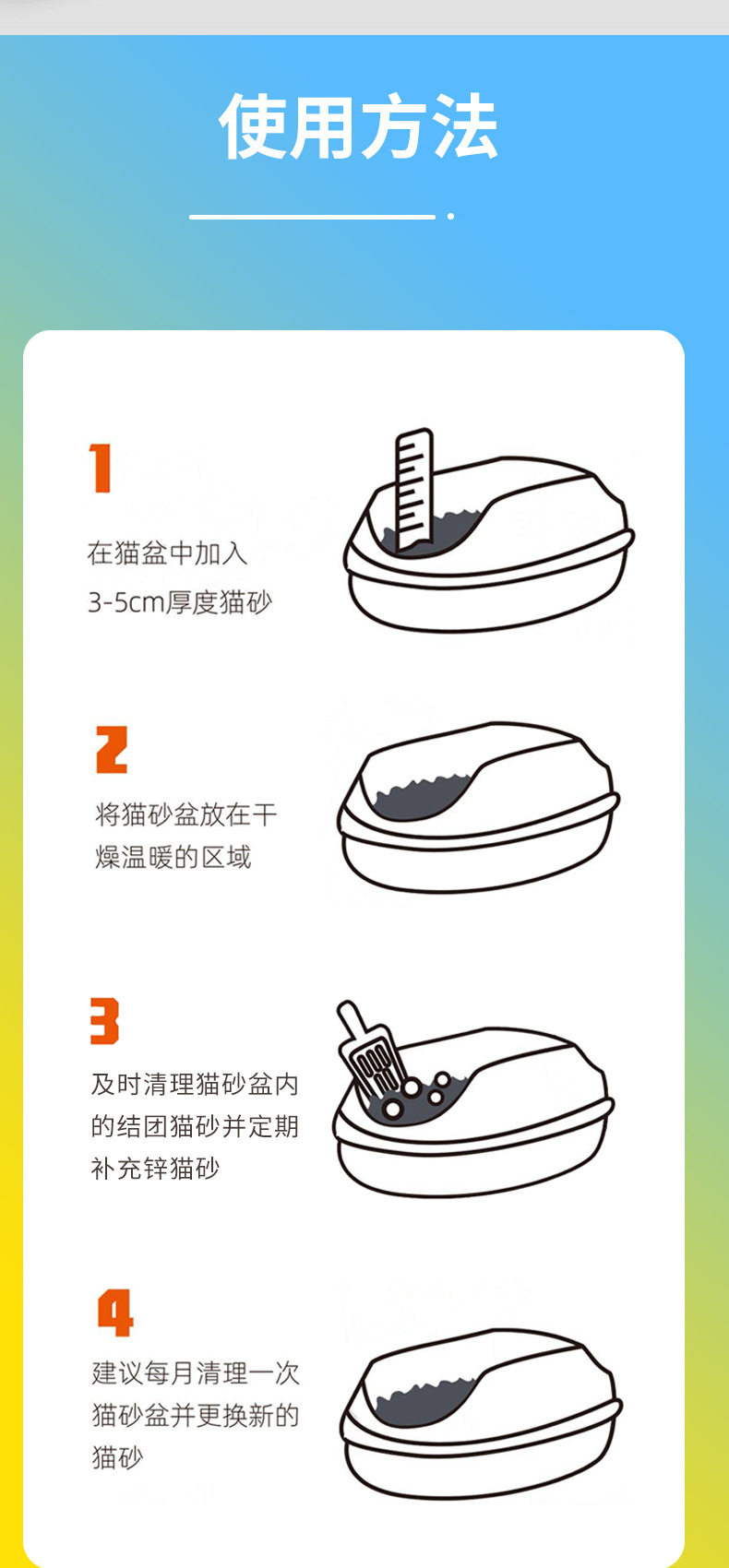 使用方法

1

在猫盆中加入 3-5cm厚度猫砂

2

将猫砂盆放在干燥温暖的区域

3

及时清理猫砂盆内的结团猫砂并定期补充锌猫砂

4

建议每月清理一次猫砂盆并更换新的猫砂