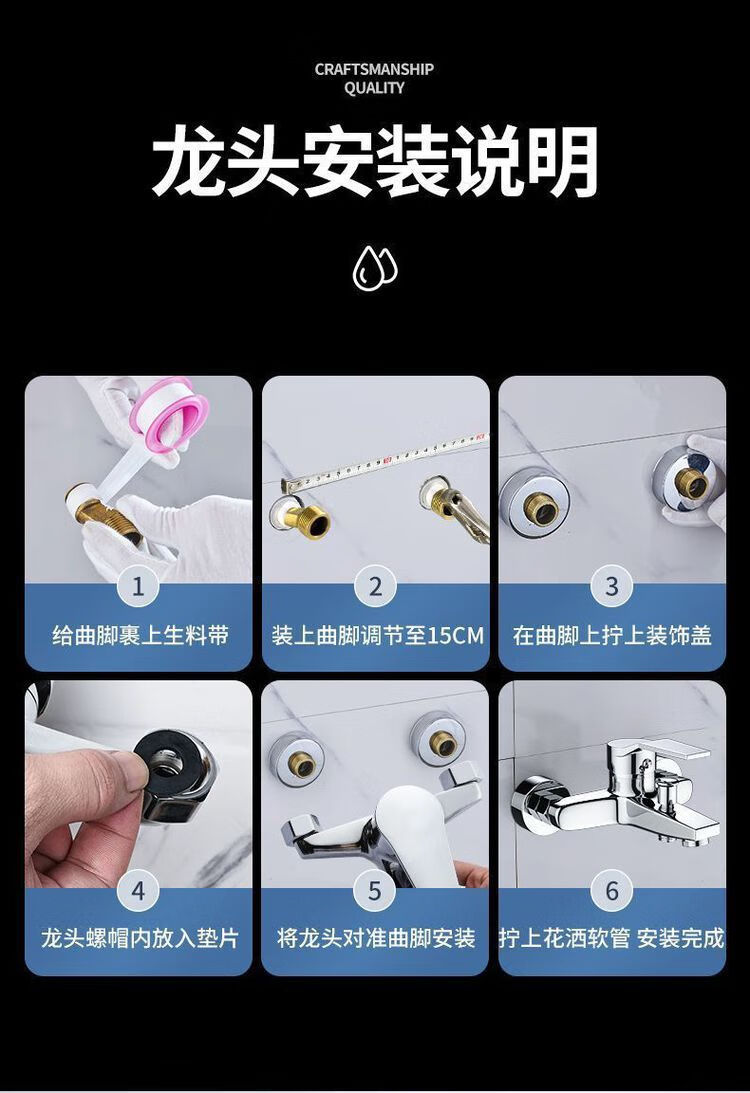 CRAFTSMANSHIP
QUALITY

龙头安装说明

1
给曲脚裹上生料带

2
装上曲脚调节至15CM

3
在曲脚上拧上装饰盖

4
龙头螺帽内放入垫片

5
将龙头对准曲脚安装

6
拧上花洒软管 安装完成