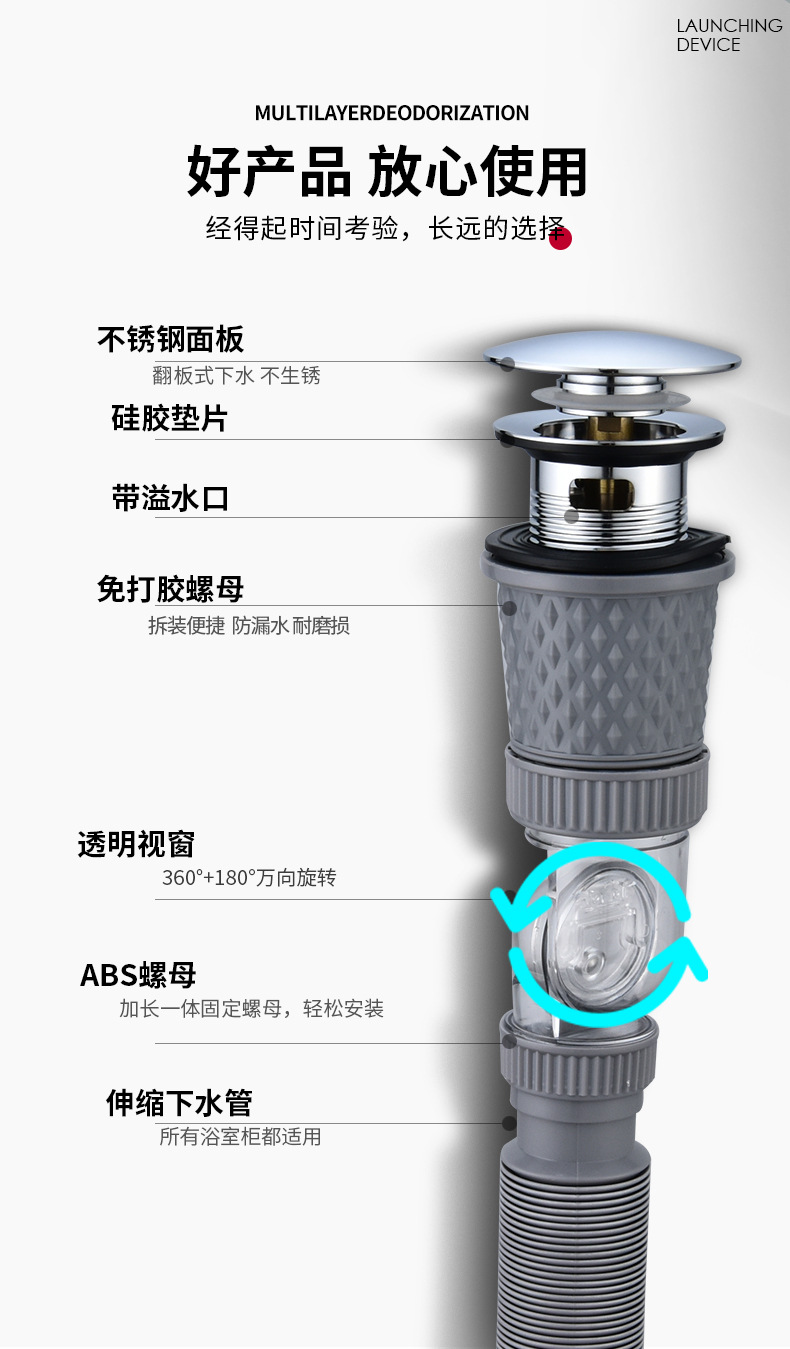 LAUNCHING DEVICE

MULTILAYERDEODORIZATION

好产品 放心使用

经得起时间考验，长远的选择

不锈钢面板

翻板式下水 不生锈

硅胶垫片

带溢水口

免打胶螺母

拆装便捷 防漏水 耐磨损

透明视窗

360°+180°万向旋转

ABS螺母

加长一体固定螺母，轻松安装

伸缩下水管

所有浴室柜都适用