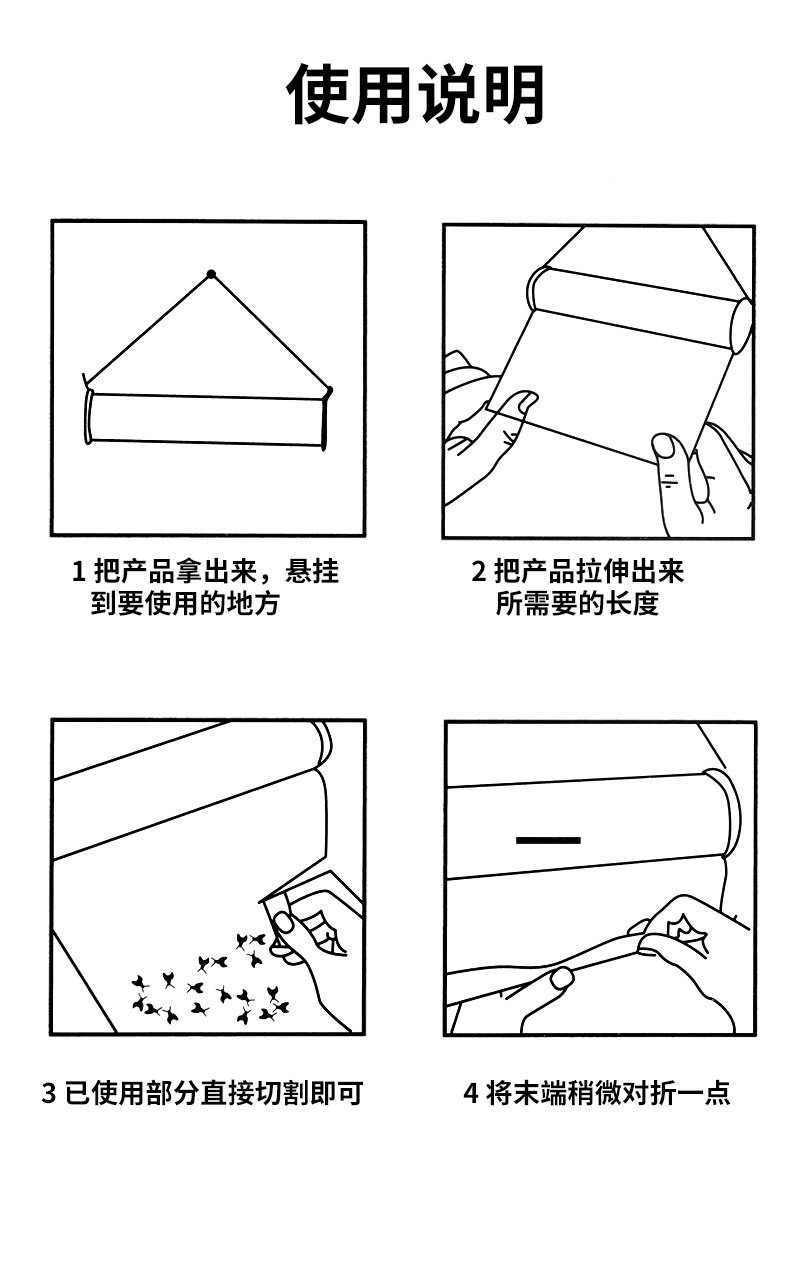 使用说明

1 把产品拿出来，悬挂到要使用的地方

2 把产品拉伸出来所需要的长度

3 已使用部分直接切割即可

4 将末端稍微对折一点