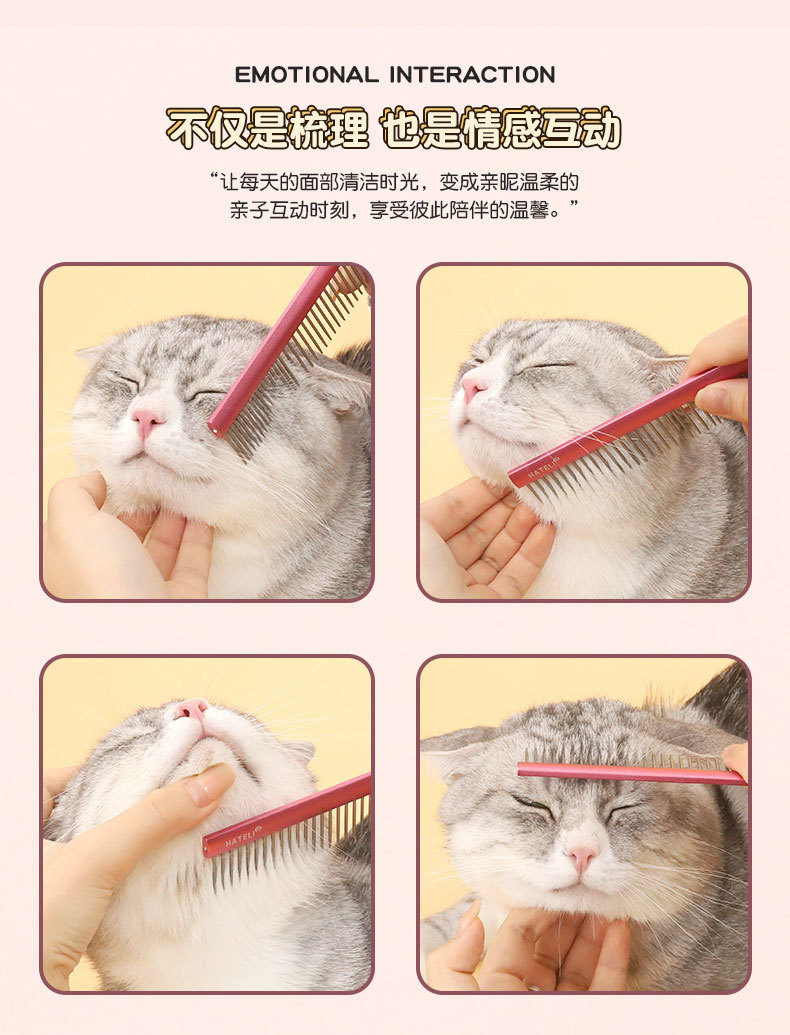 EMOTIONAL INTERACTION

不仅是梳理 也是情感互动

“让每天的面部清洁时光，变成亲昵温柔的亲子互动时刻，享受彼此陪伴的温馨。”

HATELI

HATELI