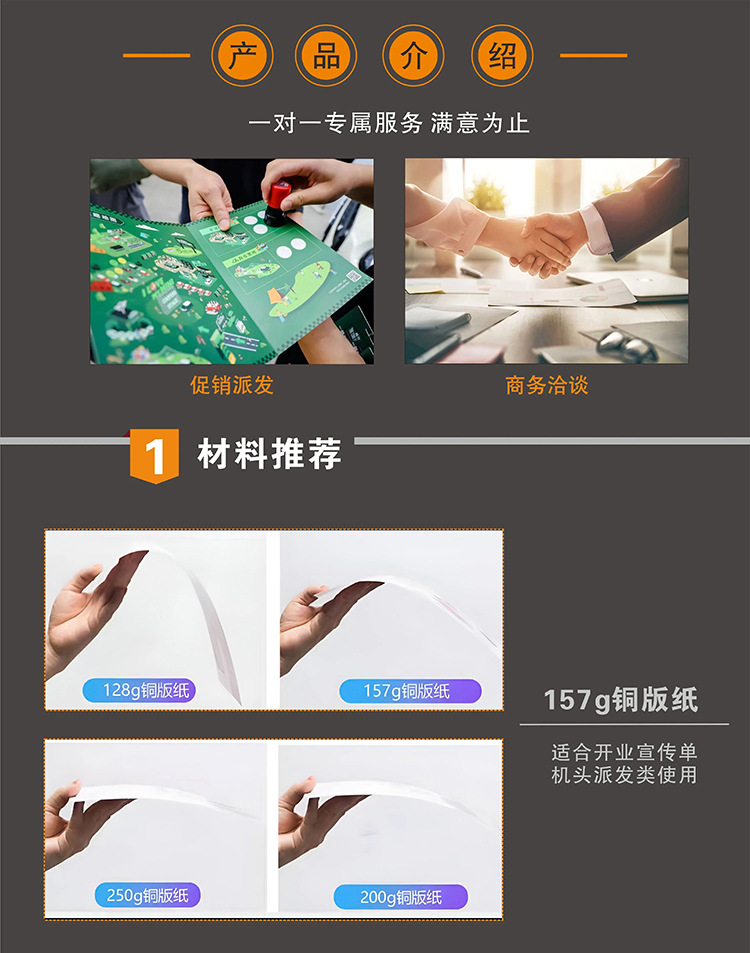 产 品 介 绍

一对一专属服务 满意为止

促销派发

商务洽谈

1 材料推荐

128g铜版纸

157g铜版纸

250g铜版纸

200g铜版纸

157g铜版纸

适合开业宣传单
机头派发类使用