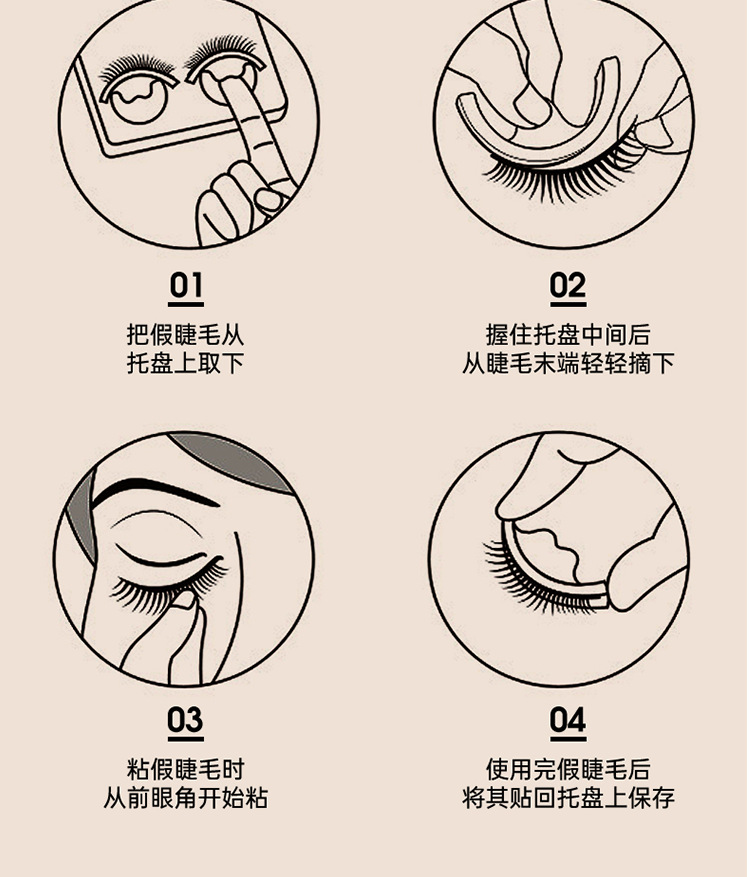 01

把假睫毛从
托盘上取下

02

握住托盘中间后
从睫毛末端轻轻摘下

03

粘假睫毛时
从前眼角开始粘

04

使用完假睫毛后
将其贴回托盘上保存