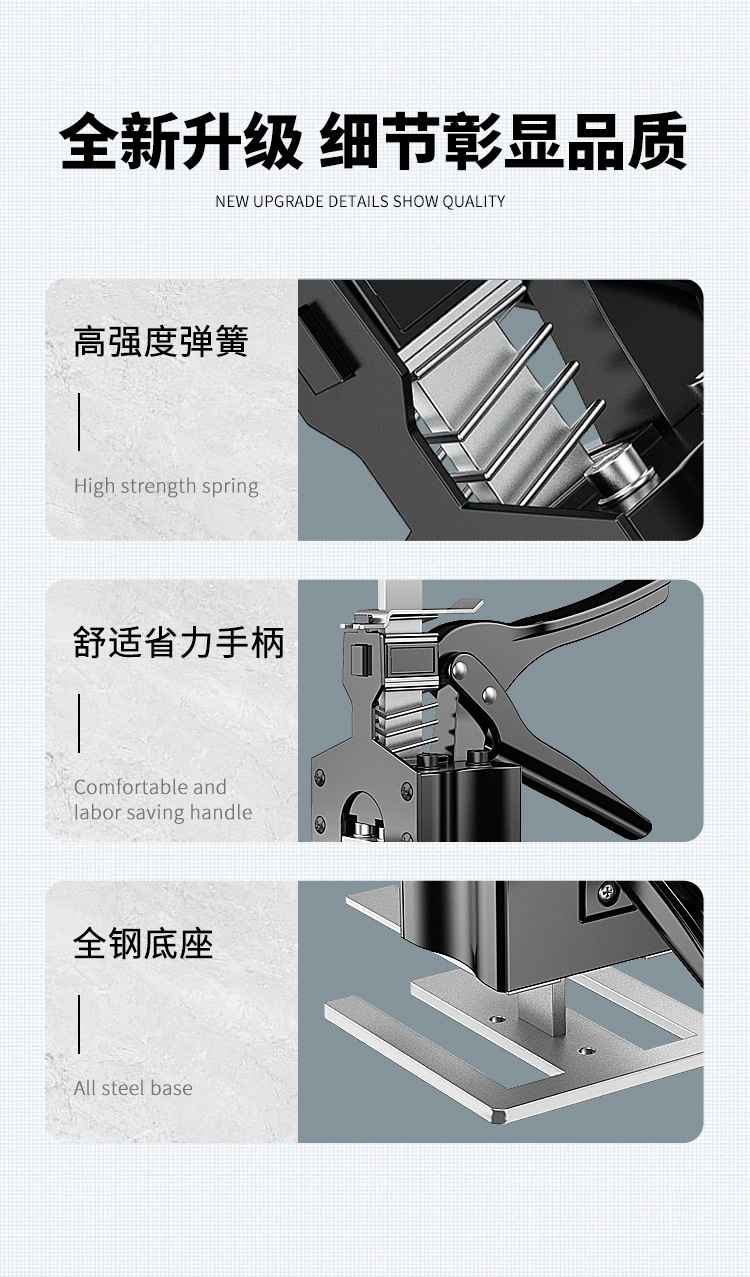 全新升级 细节彰显品质

NEW UPGRADE DETAILS SHOW QUALITY

高强度弹簧

High strength spring

舒适省力手柄

Comfortable and labor saving handle

全钢底座

All steel base