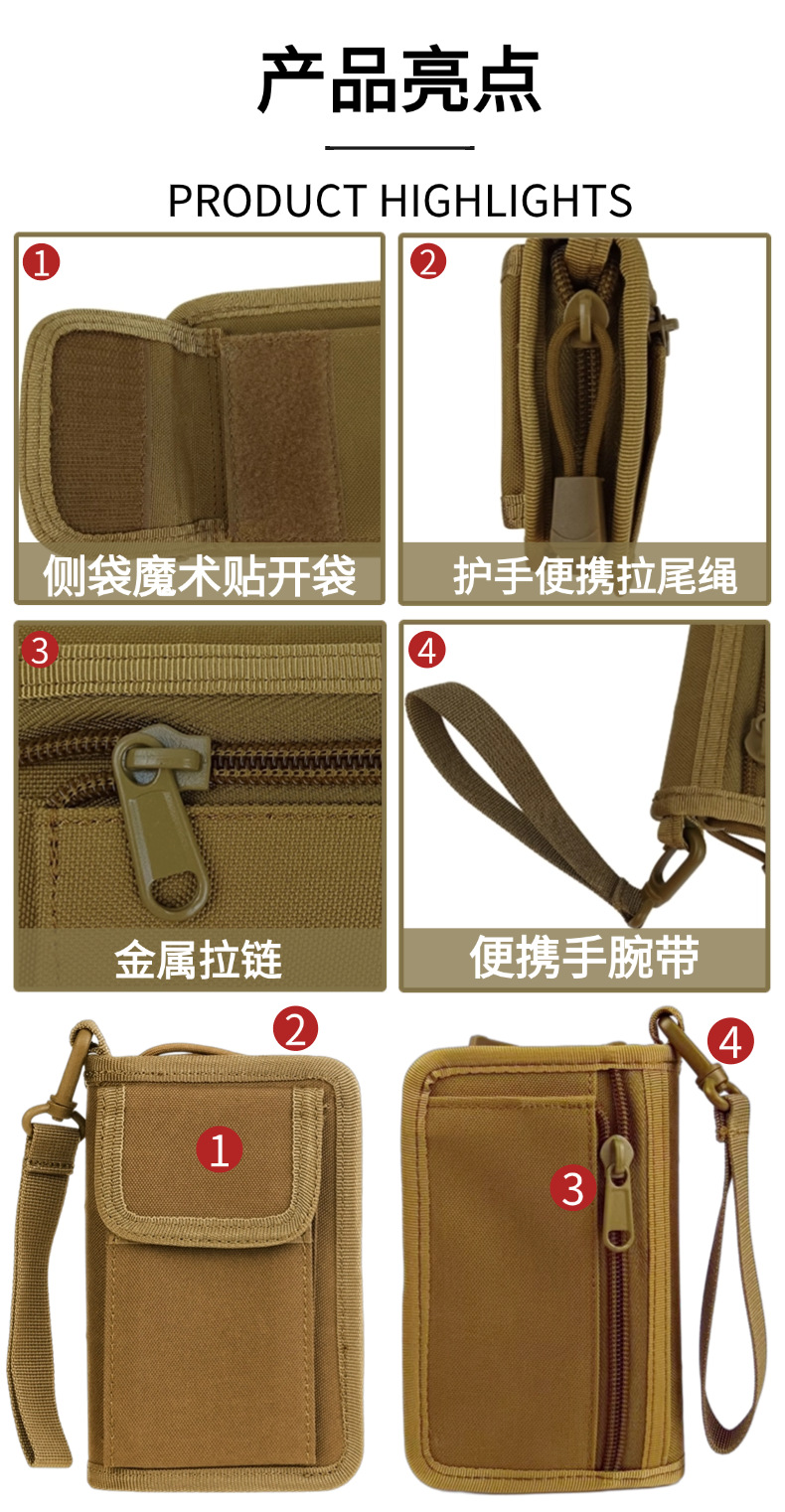 产品亮点

PRODUCT HIGHLIGHTS

1
侧袋魔术贴开袋

2
护手便携拉尾绳

3
金属拉链

4
便携手腕带

2
1

4
3