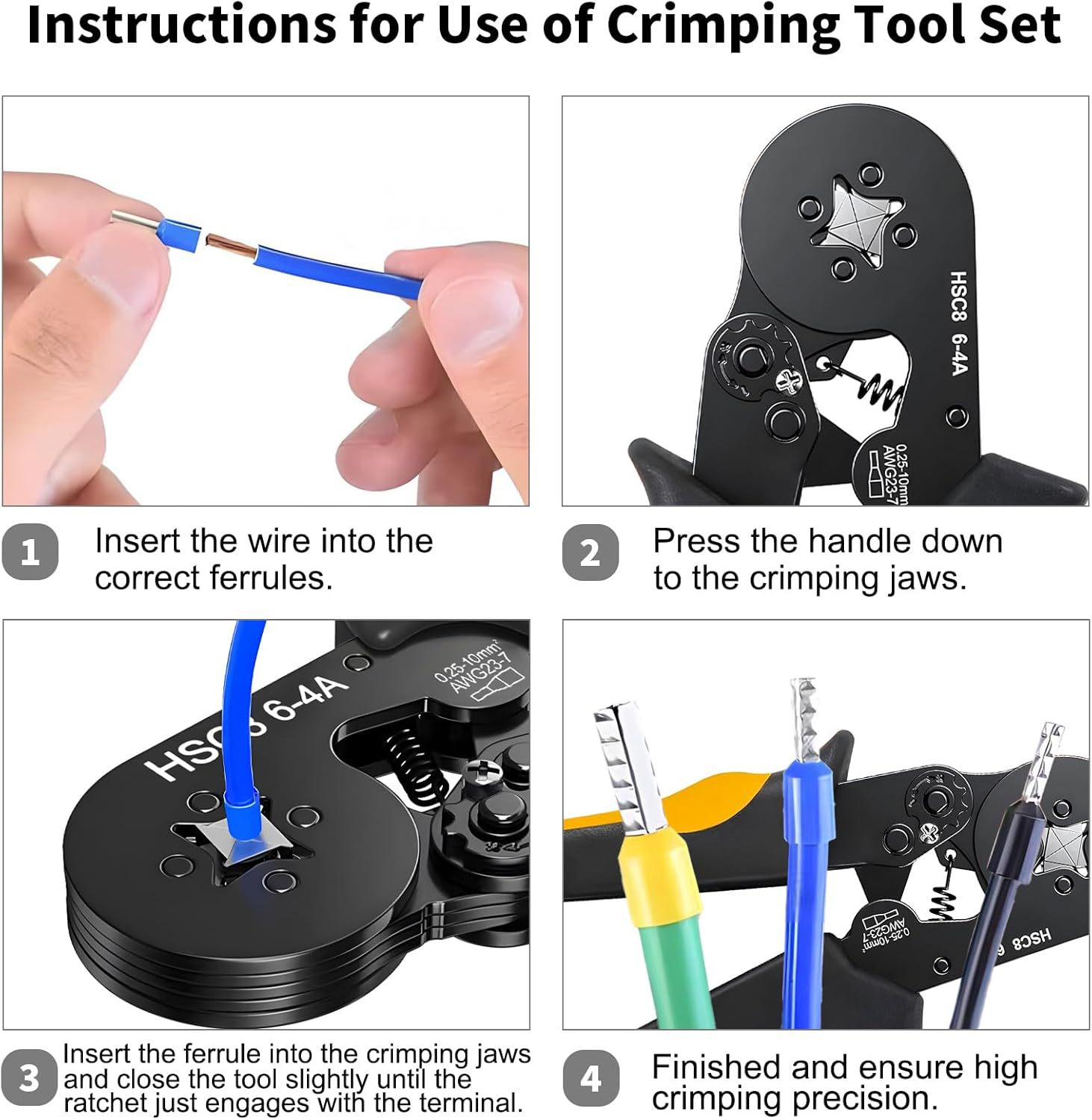 Instructions for Use of Crimping Tool Set

HSC8 6-4A
0.25-10mm²
AWG23-7

1 Insert the wire into the correct ferrules.

2 Press the handle down to the crimping jaws.

HSC8 6-4A
0.25-10mm²
AWG23-7

0.25-10mm²
AWG23-7
HSC8 6

3 Insert the ferrule into the crimping jaws and close the tool slightly until the ratchet just engages with the terminal.

4 Finished and ensure high crimping precision.