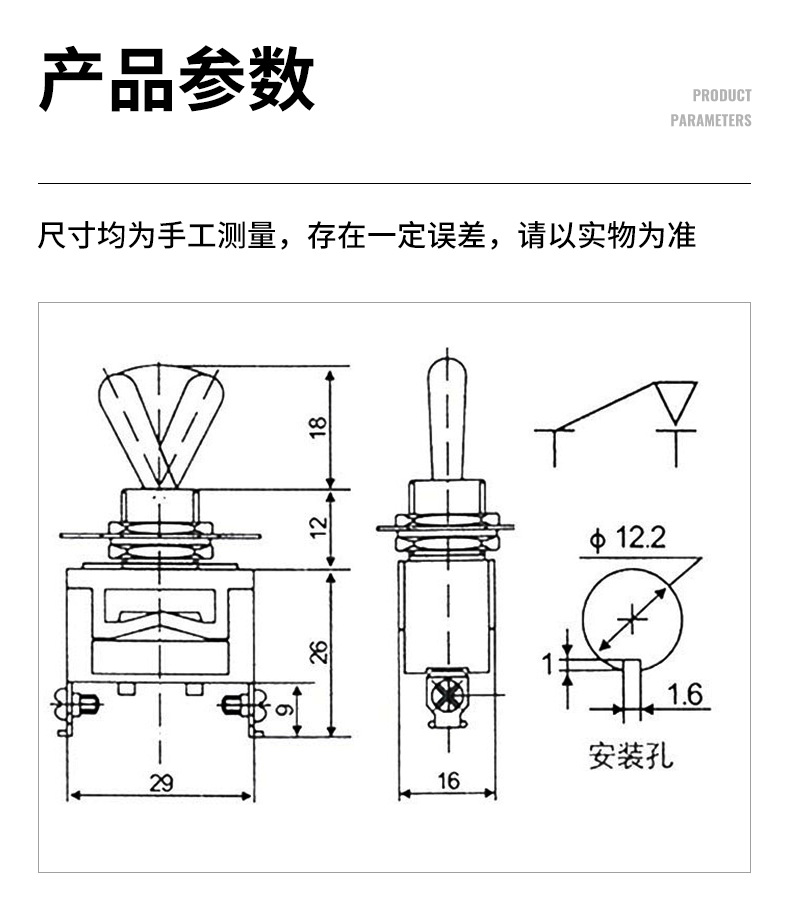 产品参数

PRODUCT PARAMETERS

尺寸均为手工测量，存在一定误差，请以实物为准

18

12

26

9

29

16

ϕ 12.2

1

1.6

安装孔