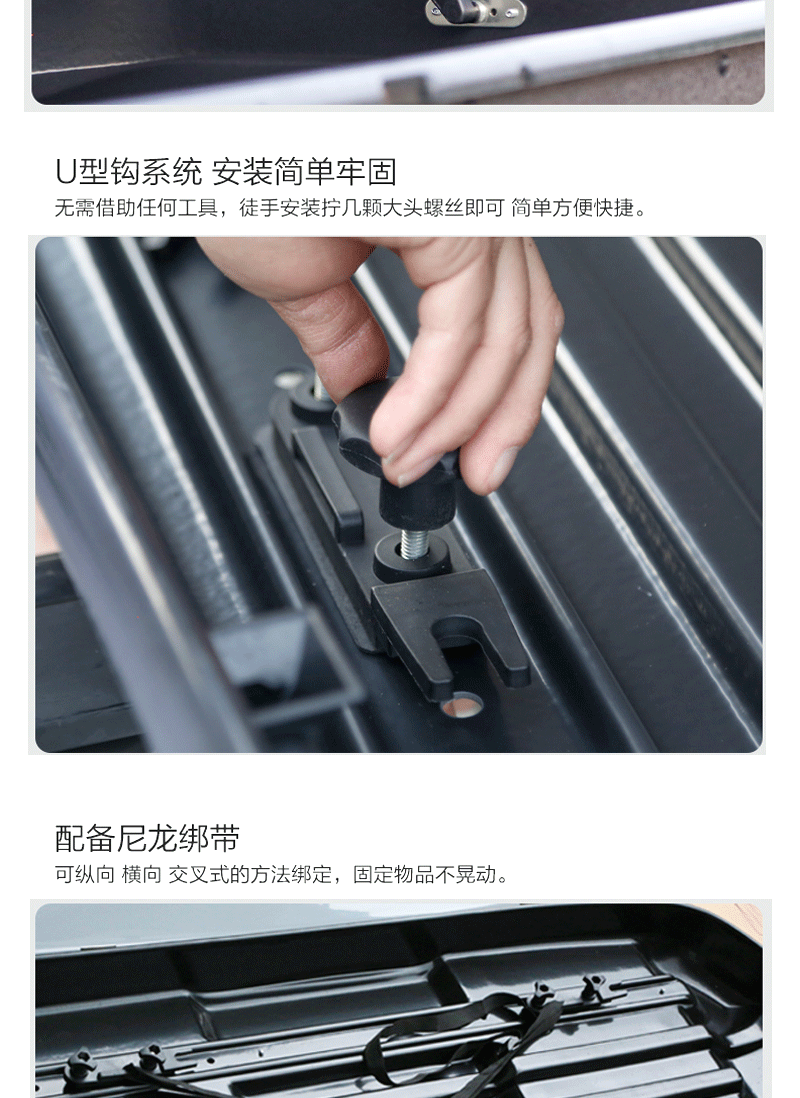 U型钩系统 安装简单牢固
无需借助任何工具，徒手安装拧几颗大头螺丝即可 简单方便快捷。

配备尼龙绑带
可纵向 横向 交叉式的方法绑定，固定物品不晃动。