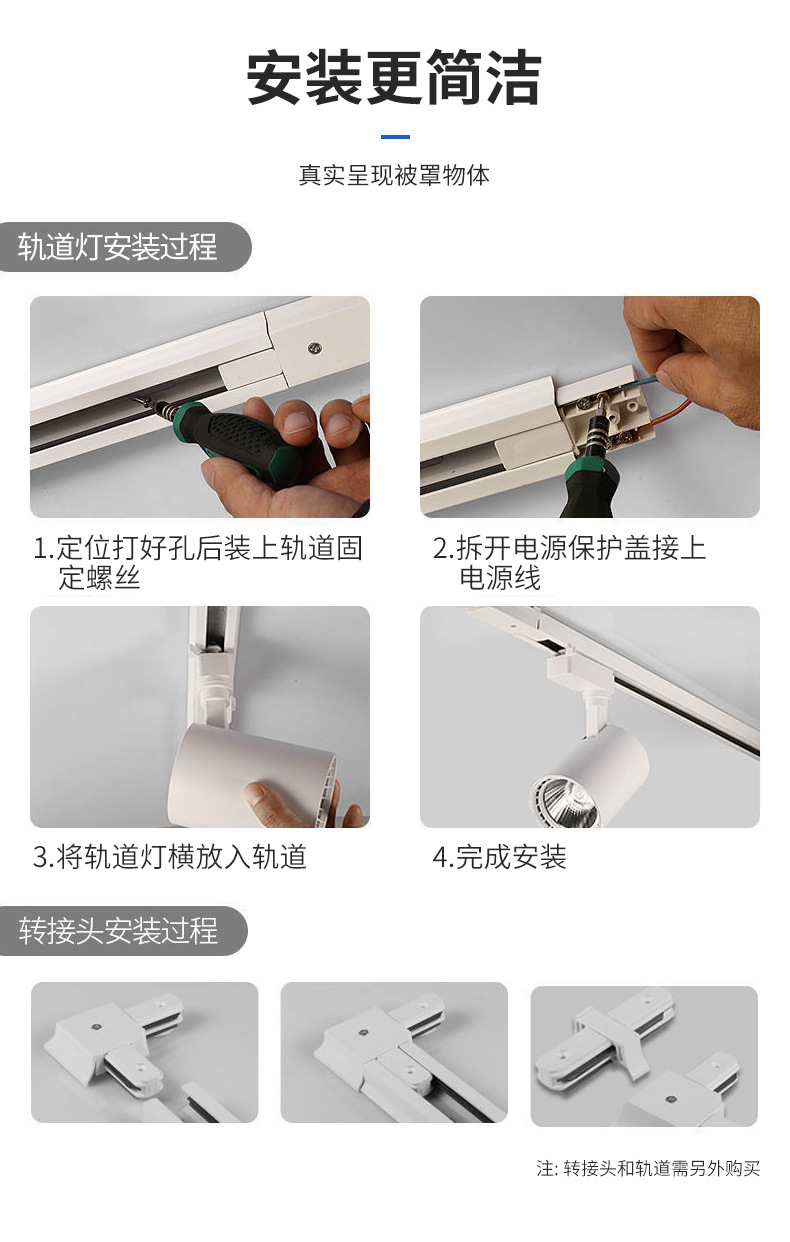 安装更简洁

真实呈现被罩物体

轨道灯安装过程

1.定位打好孔后装上轨道固定螺丝

2.拆开电源保护盖接上电源线

3.将轨道灯横放入轨道

4.完成安装

转接头安装过程

注: 转接头和轨道需另外购买