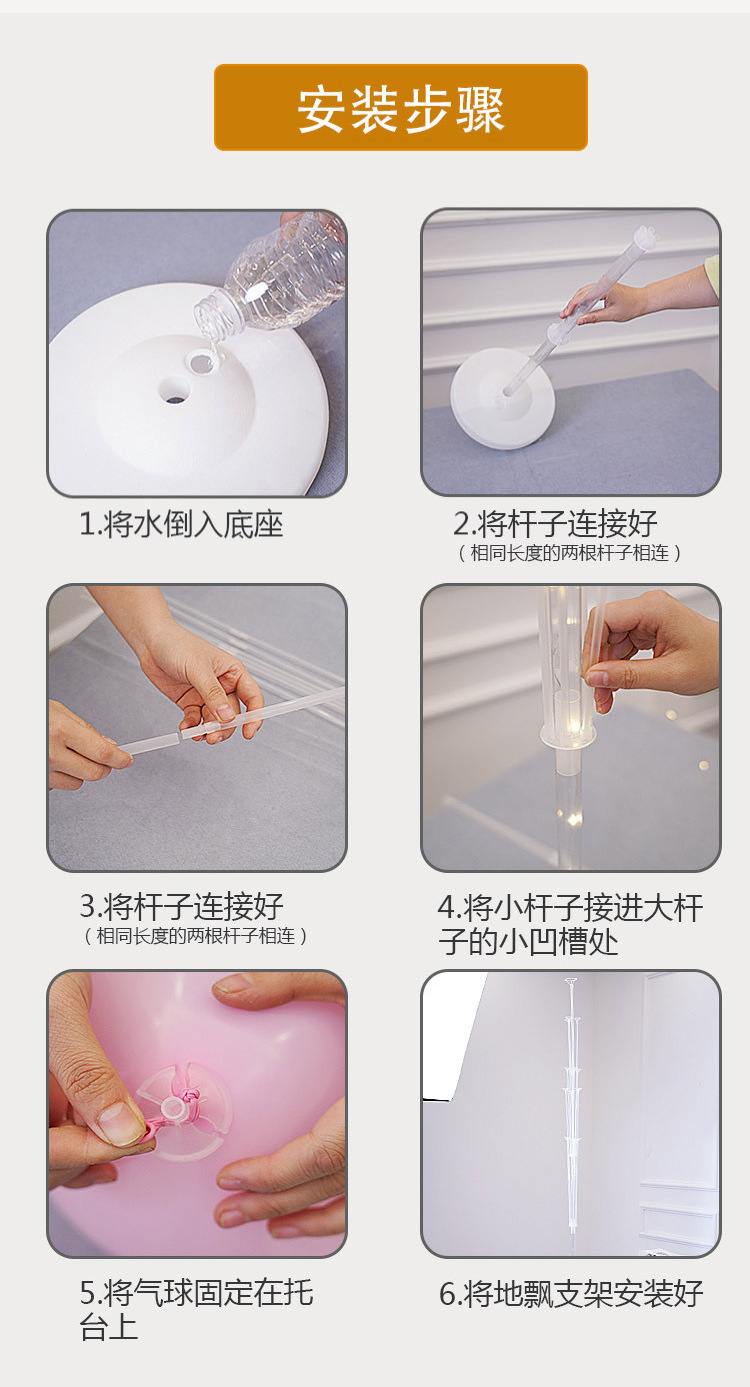 安装步骤

1.将水倒入底座

2.将杆子连接好
（相同长度的两根杆子相连）

3.将杆子连接好
（相同长度的两根杆子相连）

4.将小杆子接进大杆子的小凹槽处

5.将气球固定在托台上

6.将地飘支架安装好