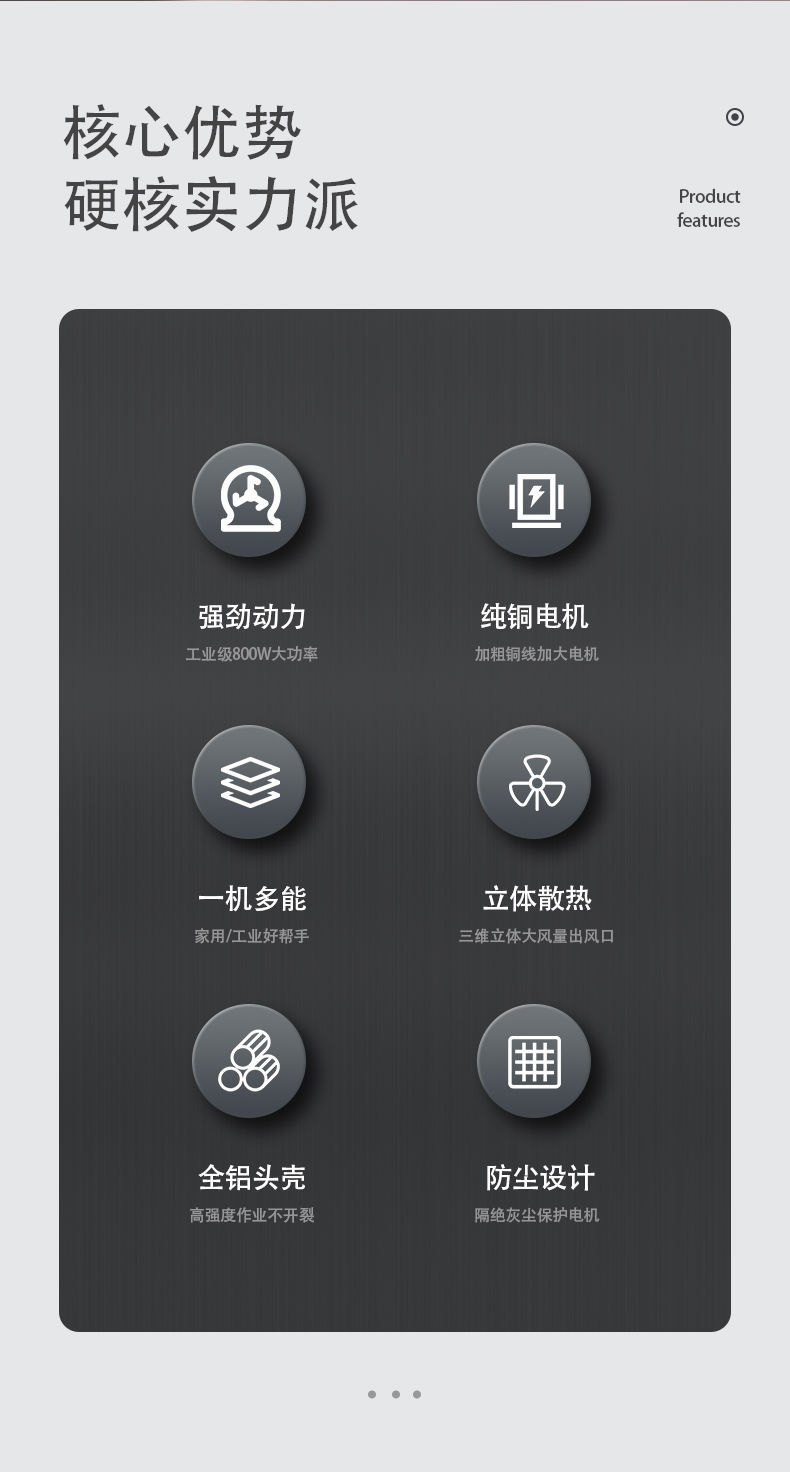 核心优势
硬核实力派

Product
features

强劲动力
工业级800W大功率

纯铜电机
加粗铜线加大电机

一机多能
家用/工业好帮手

立体散热
三维立体大风量出风口

全铝头壳
高强度作业不开裂

防尘设计
隔绝灰尘保护电机