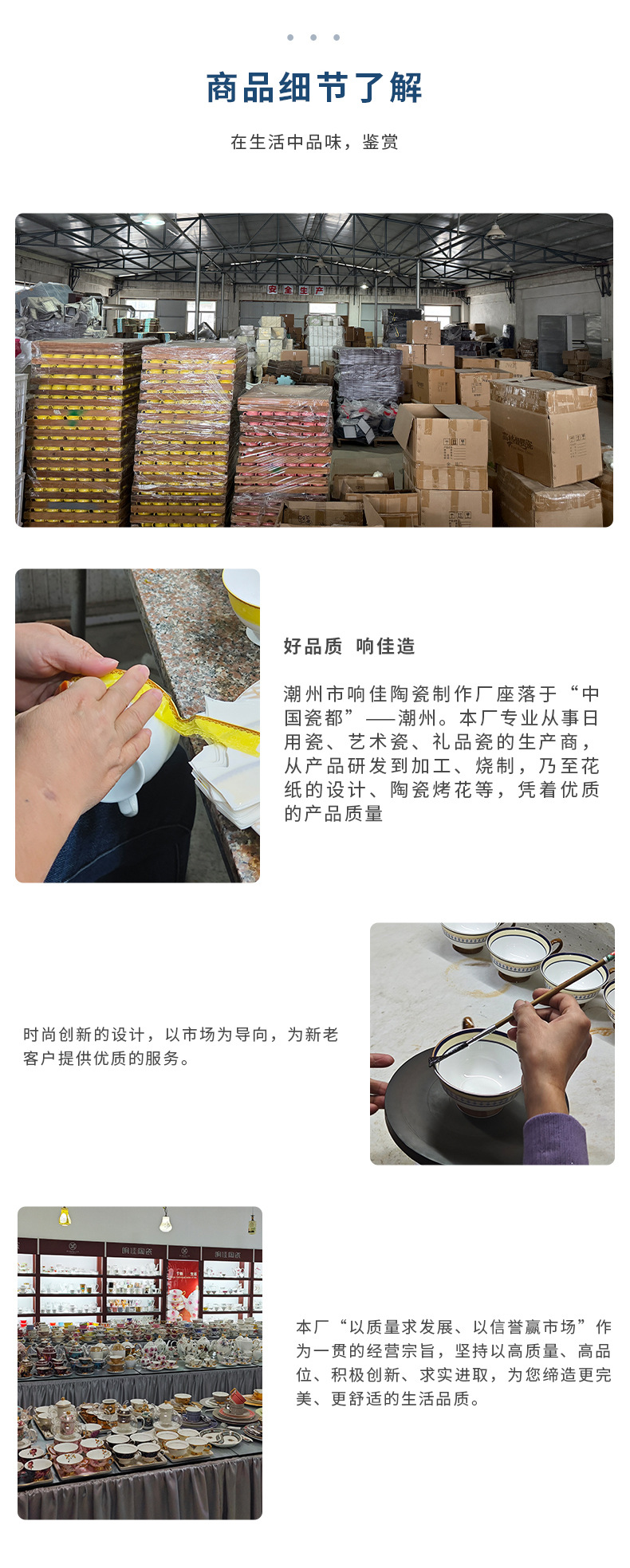 商品细节了解

在生活中品味，鉴赏

安全生产

好品质 响佳造

潮州市响佳陶瓷制作厂座落于“中国瓷都”——潮州。本厂专业从事日用瓷、艺术瓷、礼品瓷的生产商，从产品研发到加工、烧制，乃至花纸的设计、陶瓷烤花等，凭着优质的产品质量

时尚创新的设计，以市场为导向，为新老客户提供优质的服务。

响佳陶瓷

响佳陶瓷

本厂“以质量求发展、以信誉赢市场”作为一贯的经营宗旨，坚持以高质量、高品位、积极创新、求实进取，为您缔造更完美、更舒适的生活品质。