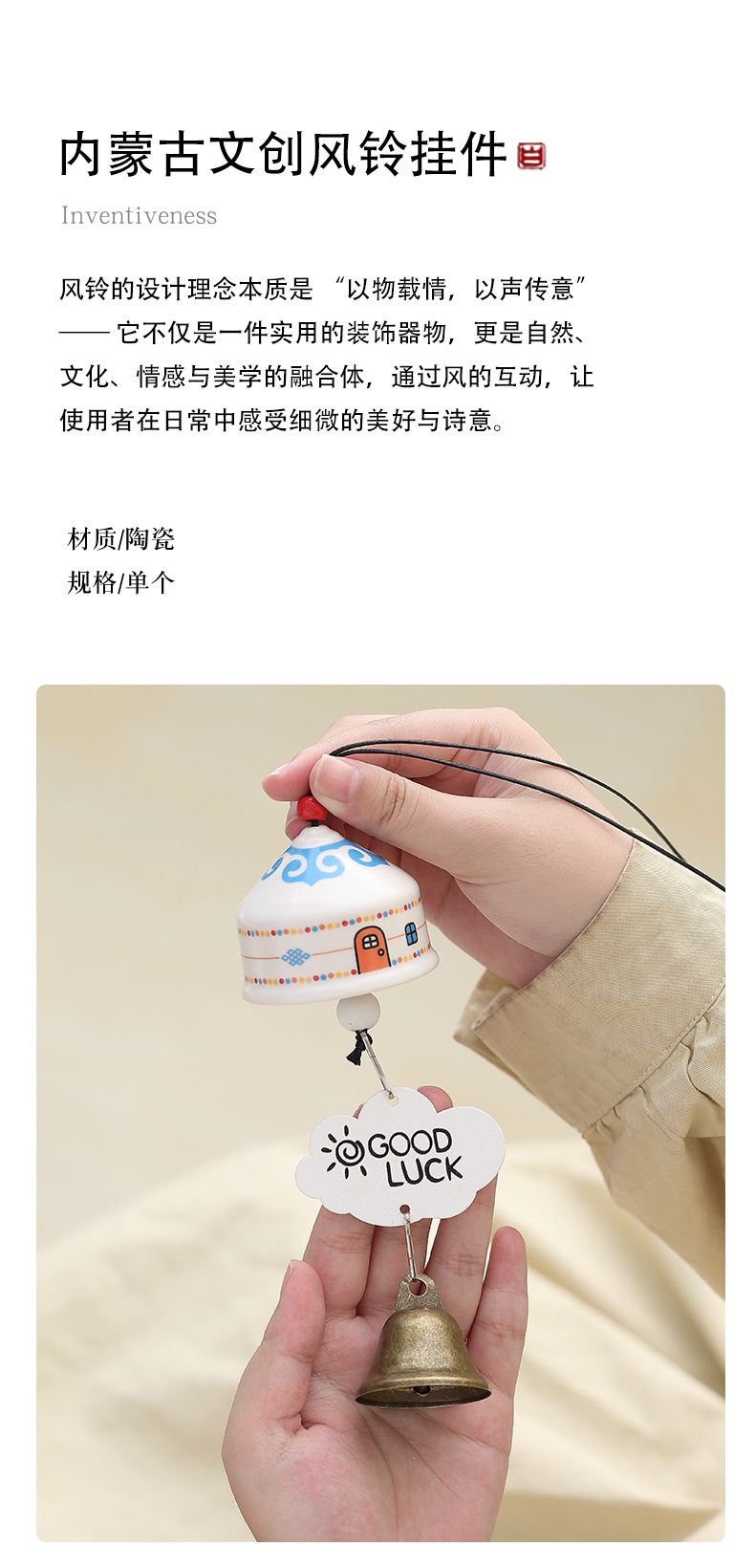 内蒙古文创风铃挂件

Inventiveness

风铃的设计理念本质是“以物载情，以声传意”——它不仅是一件实用的装饰器物，更是自然、文化、情感与美学的融合体，通过风的互动，让使用者在日常中感受细微的美好与诗意。

材质/陶瓷
规格/单个

GOOD LUCK