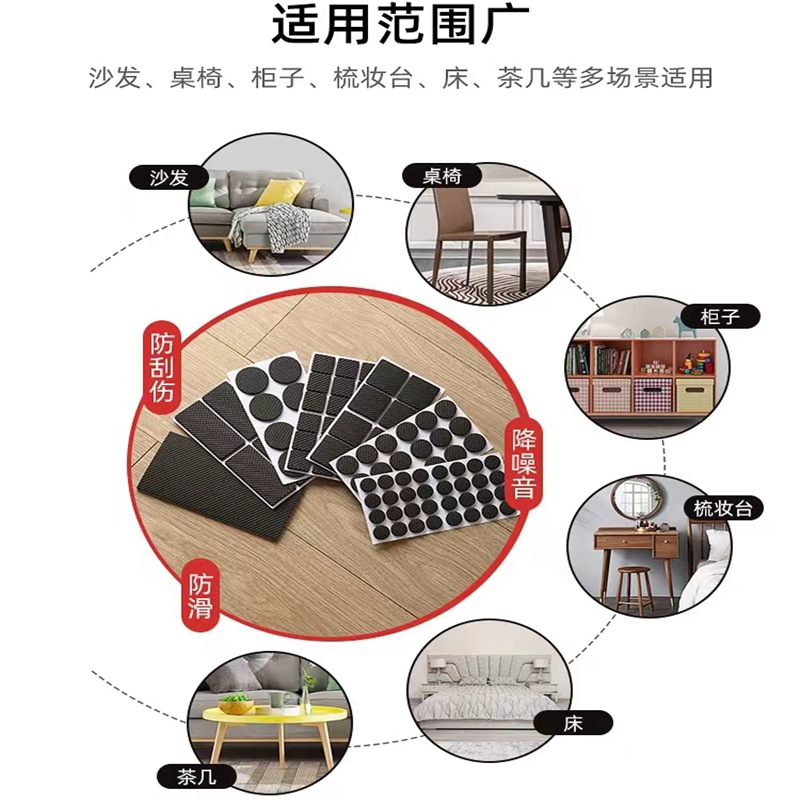 适用范围广

沙发、桌椅、柜子、梳妆台、床、茶几等多场景适用

沙发

桌椅

柜子

防刮伤

降噪音

梳妆台

防滑

床

茶几