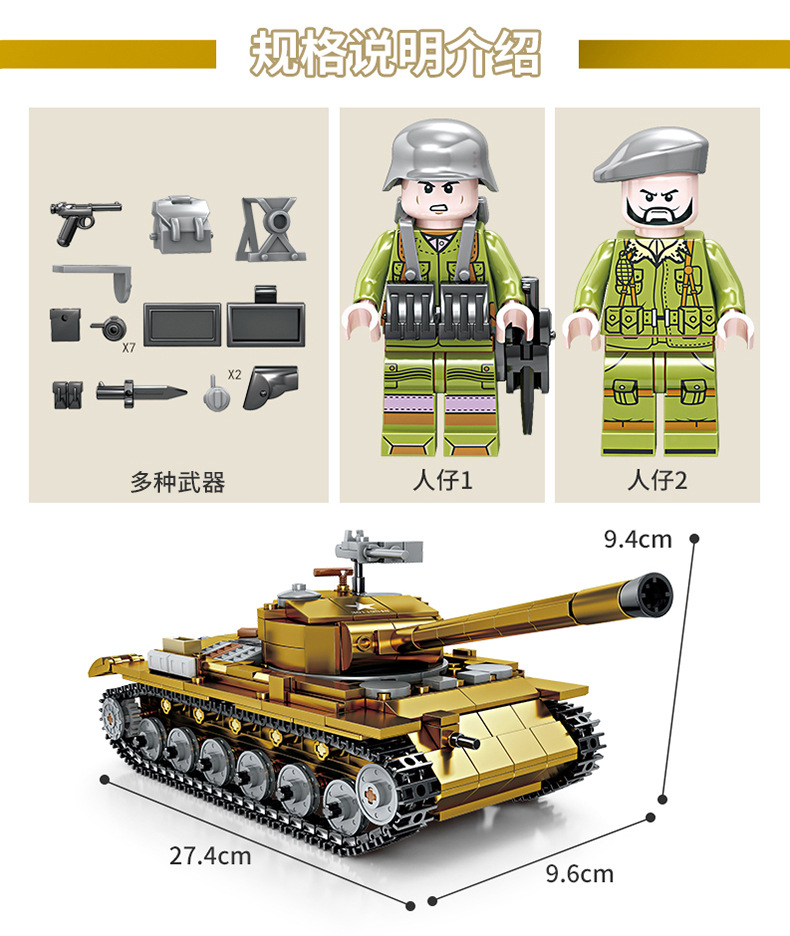 规格说明介绍

X7

X2

多种武器

人仔1

人仔2

9.4cm

27.4cm

9.6cm