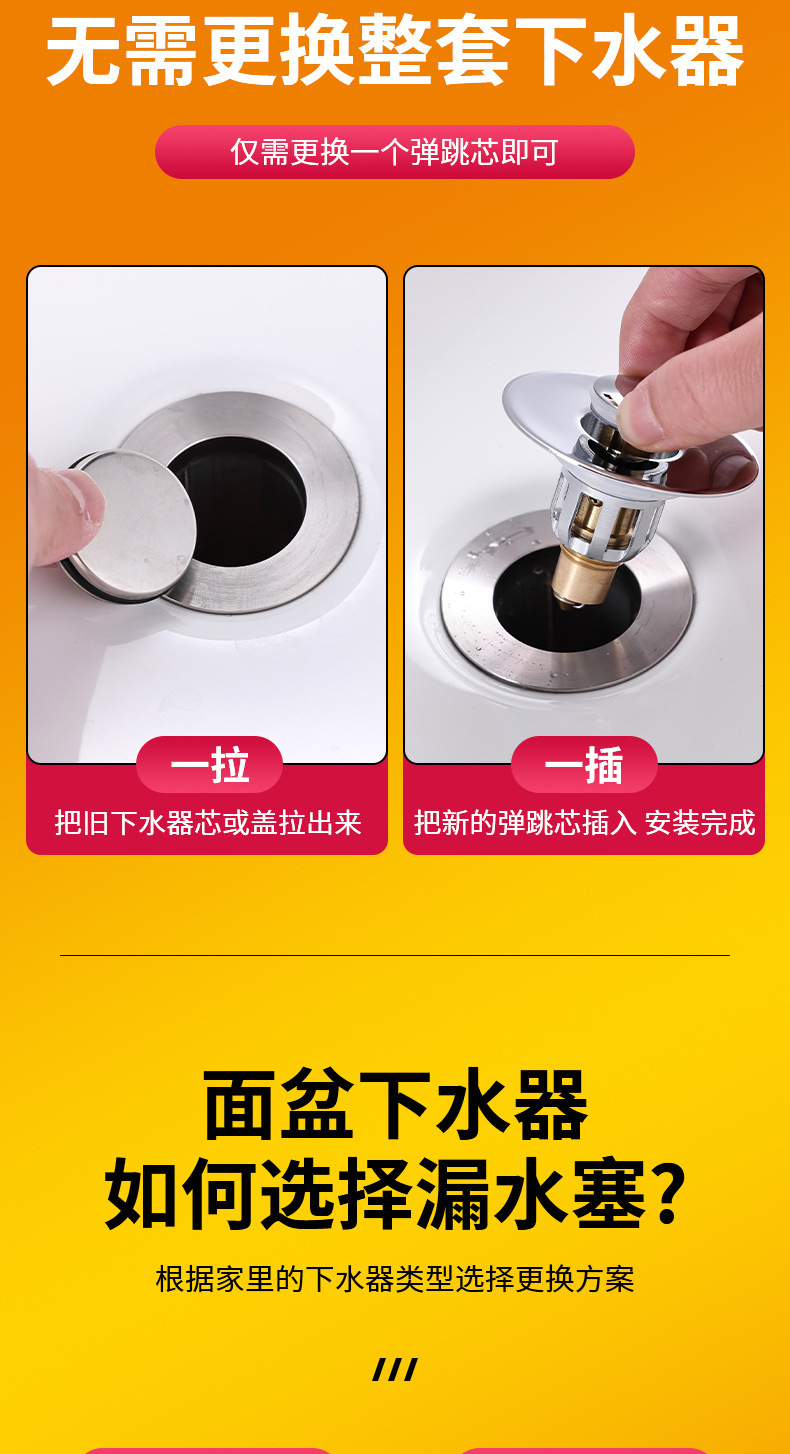 无需更换整套下水器

仅需更换一个弹跳芯即可

一拉

把旧下水器芯或盖拉出来

一插

把新的弹跳芯插入 安装完成

面盆下水器
如何选择漏水塞？

根据家里的下水器类型选择更换方案

///